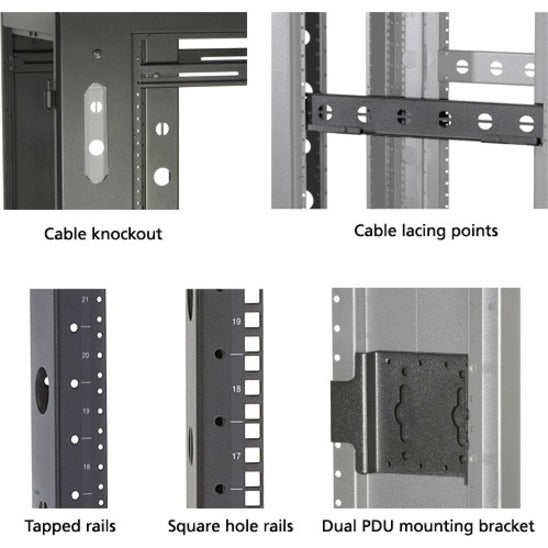 Cable knockout

Cable lacing points

21
20
19
18

Tapped rails

19
18
17

Square hole rails

Dual PDU mounting bracket