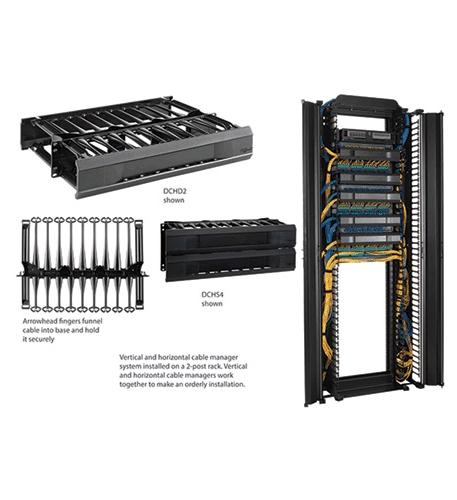 DCHD2
shown

DCHS4
shown

Arrowhead fingers funnel cable into base and hold it securely

Vertical and horizontal cable manager system installed on a 2-post rack. Vertical and horizontal cable managers work together to make an orderly installation.