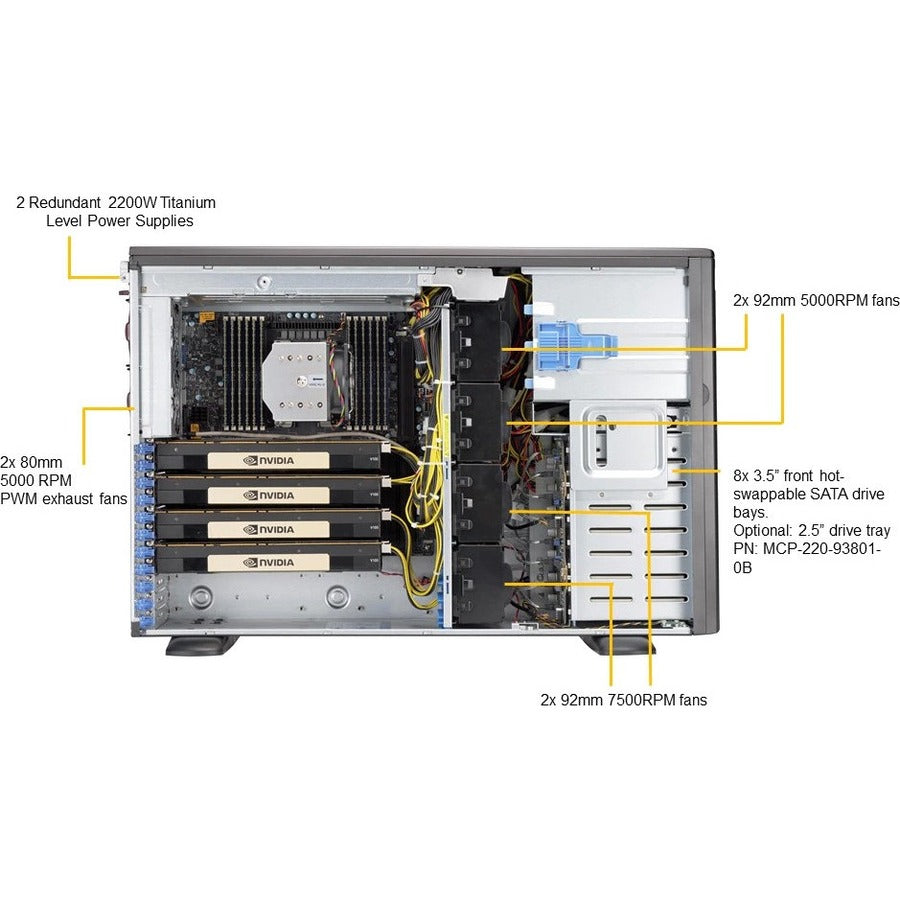 2 Redundant 2200W Titanium Level Power Supplies

2x 92mm 5000RPM fans

2x 80mm 5000 RPM PWM exhaust fans

NVIDIA

NVIDIA

NVIDIA

NVIDIA

8x 3.5" front hot-swappable SATA drive bays.
Optional: 2.5" drive tray PN: MCP-220-93801-0B

2x 92mm 7500RPM fans