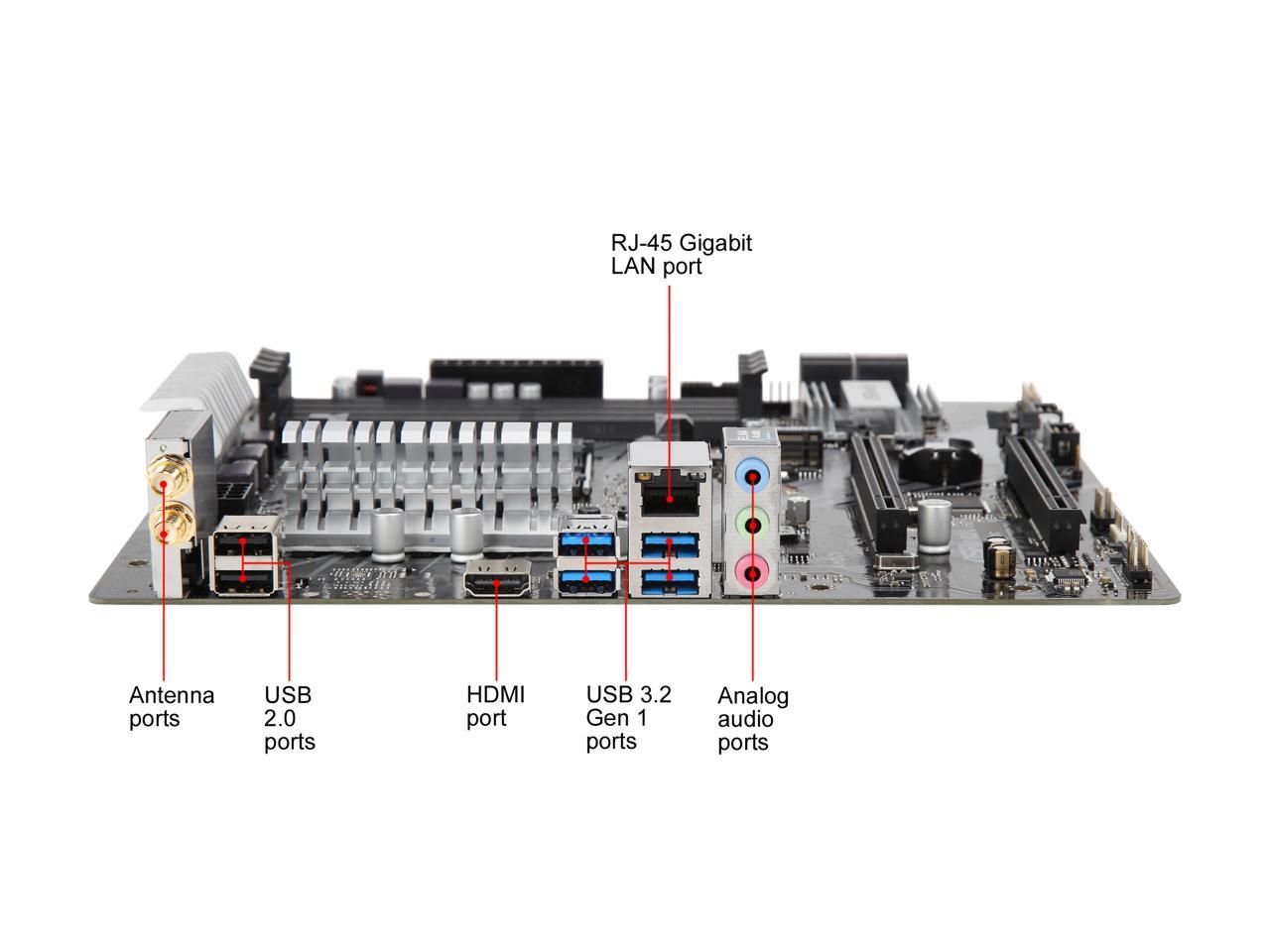 RJ-45 Gigabit LAN port

Antenna ports

USB 2.0 ports

HDMI port

USB 3.2 Gen 1 ports

Analog audio ports