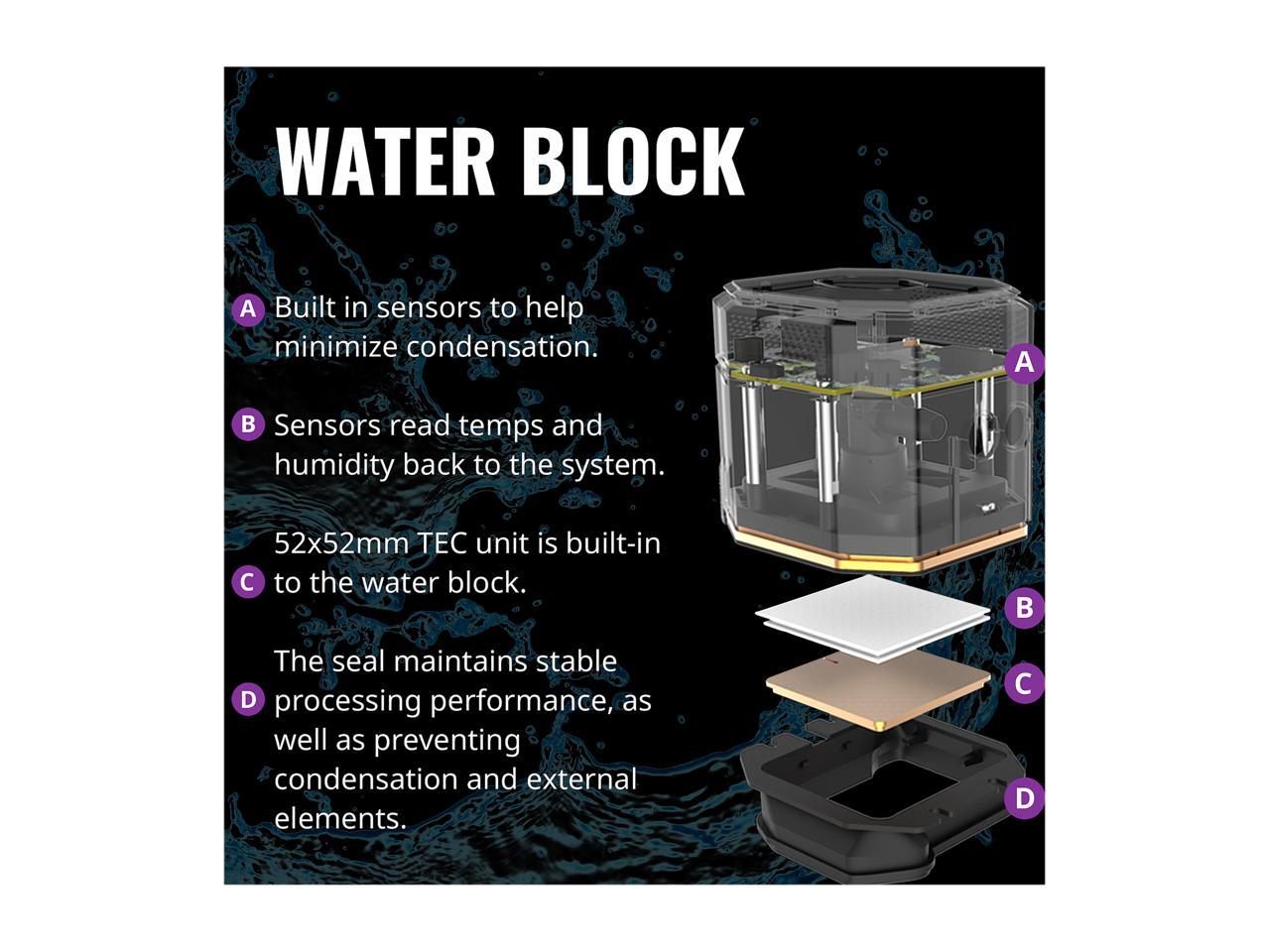 WATER BLOCK

A Built in sensors to help minimize condensation.

B Sensors read temps and humidity back to the system.

C 52x52mm TEC unit is built-in to the water block.

D The seal maintains stable processing performance, as well as preventing condensation and external elements.

A

B

C

D