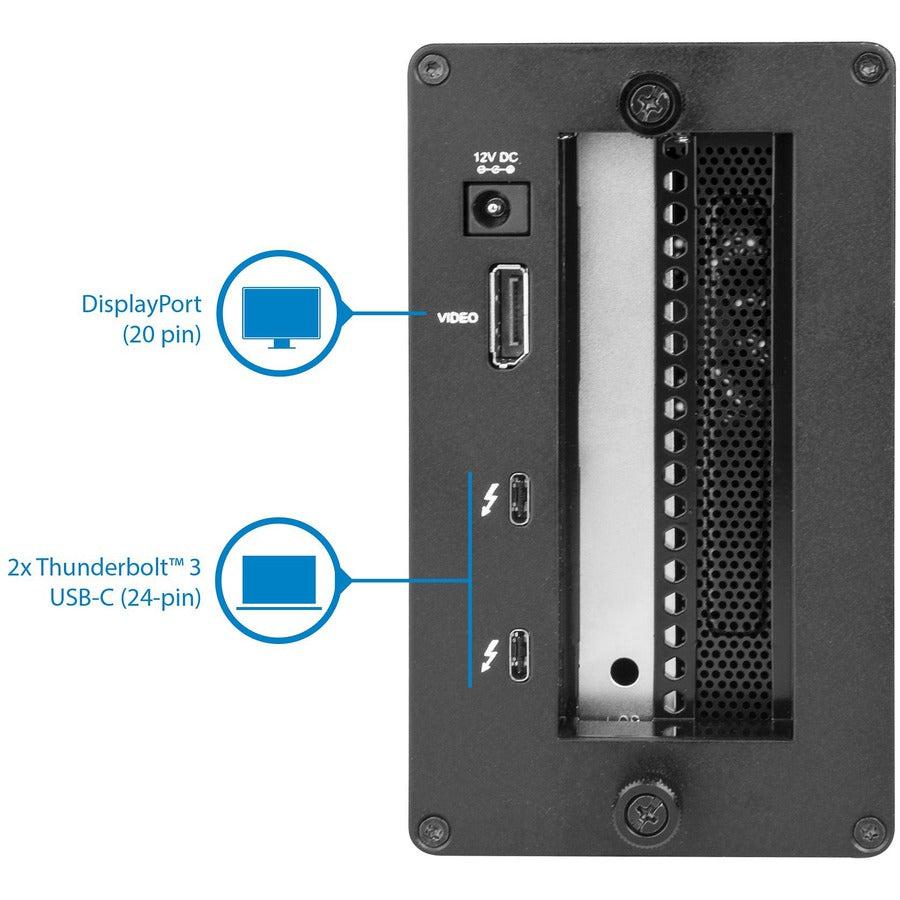 12V DC

DisplayPort
(20 pin)

VIDEO

2x Thunderbolt™ 3
USB-C (24-pin)