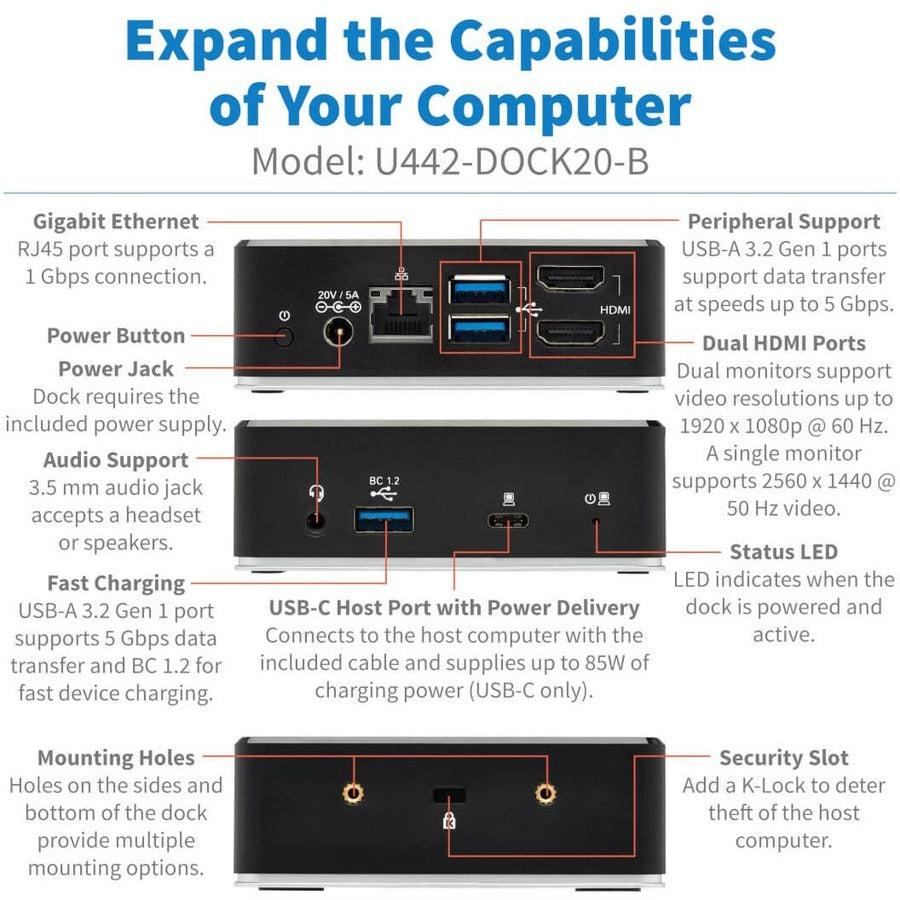 Expand the Capabilities of Your Computer
Model: U442-DOCK20-B

Gigabit Ethernet
RJ45 port supports a 1 Gbps connection.

Power Button

Power Jack
Dock requires the included power supply.

20V / 5A

HDMI

Peripheral Support
USB-A 3.2 Gen 1 ports support data transfer at speeds up to 5 Gbps.

Dual HDMI Ports
Dual monitors support video resolutions up to 1920 x 1080p @ 60 Hz. A single monitor supports 2560 x 1440 @ 50 Hz video.

Audio Support
3.5 mm audio jack accepts a headset or speakers.

BC 1.2

Fast Charging
USB-A 3.2 Gen 1 port supports 5 Gbps data transfer and BC 1.2 for fast device charging.

USB-C Host Port with Power Delivery
Connects to the host computer with the included cable and supplies up to 85W of charging power (USB-C only).

Status LED
LED indicates when the dock is powered and active.

Mounting Holes
Holes on the sides and bottom of the dock provide multiple mounting options.

Security Slot
Add a K-Lock to deter theft of the host computer.