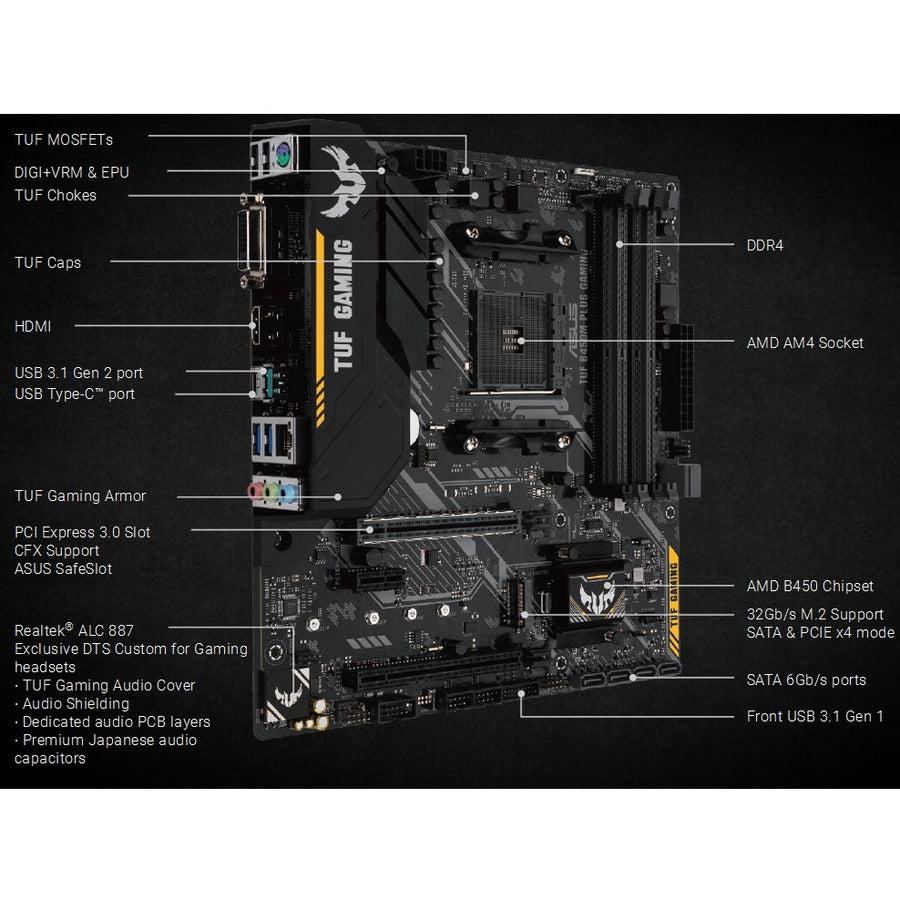 TUF MOSFETs
DIGI+VRM & EPU
TUF Chokes
TUF Caps
HDMI
USB 3.1 Gen 2 port
USB Type-C™ port
TUF Gaming Armor
PCI Express 3.0 Slot
CFX Support
ASUS SafeSlot
Realtek® ALC 887
Exclusive DTS Custom for Gaming headsets
· TUF Gaming Audio Cover
· Audio Shielding
· Dedicated audio PCB layers
· Premium Japanese audio capacitors

TUF GAMING
ASUS
TUF B450M-PLUS GAMING
TUF GAMING

DDR4
AMD AM4 Socket
AMD B450 Chipset
32Gb/s M.2 Support
SATA & PCIE x4 mode
SATA 6Gb/s ports
Front USB 3.1 Gen 1