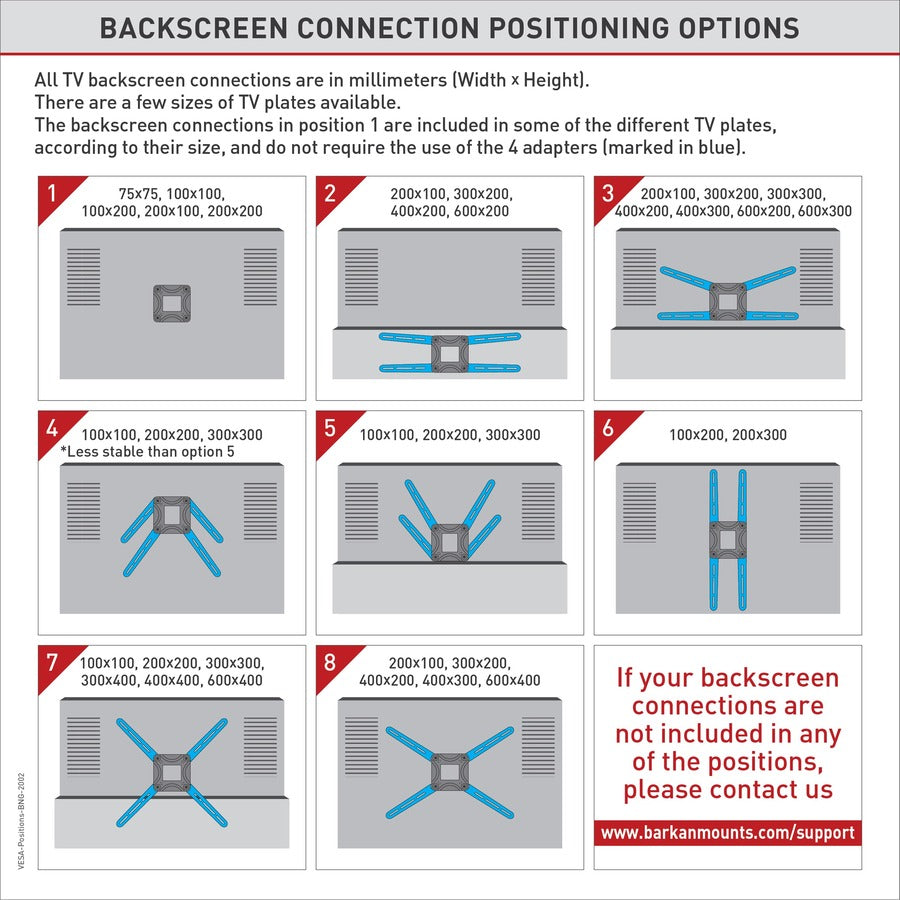 BACKSCREEN CONNECTION POSITIONING OPTIONS

All TV backscreen connections are in millimeters (Width × Height).
There are a few sizes of TV plates available.
The backscreen connections in position 1 are included in some of the different TV plates, according to their size, and do not require the use of the 4 adapters (marked in blue).

1 75x75, 100x100, 100x200, 200x100, 200x200

2 200x100, 300x200, 400x200, 600x200

3 200x100, 300x200, 300x300, 400x200, 400x300, 600x200, 600x300

4 100x100, 200x200, 300x300
*Less stable than option 5

5 100x100, 200x200, 300x300

6 100x200, 200x300

7 100x100, 200x200, 300x300, 300x400, 400x400, 600x400

8 200x100, 300x200, 400x200, 400x300, 600x400

If your backscreen connections are not included in any of the positions, please contact us

www.barkanmounts.com/support

VESA-Positions-BNG-2002