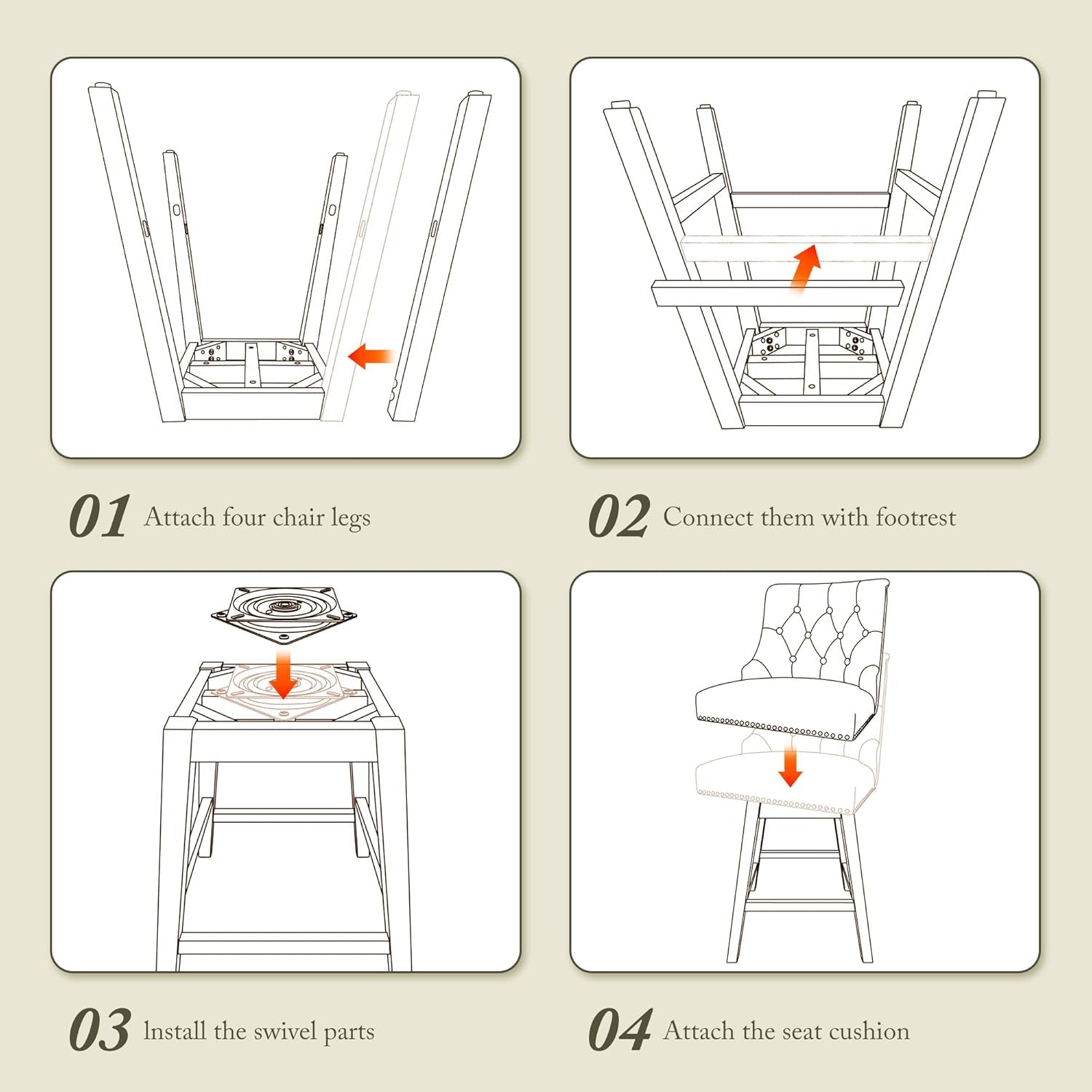 01 Attach four chair legs

02 Connect them with footrest

03 Install the swivel parts

04 Attach the seat cushion