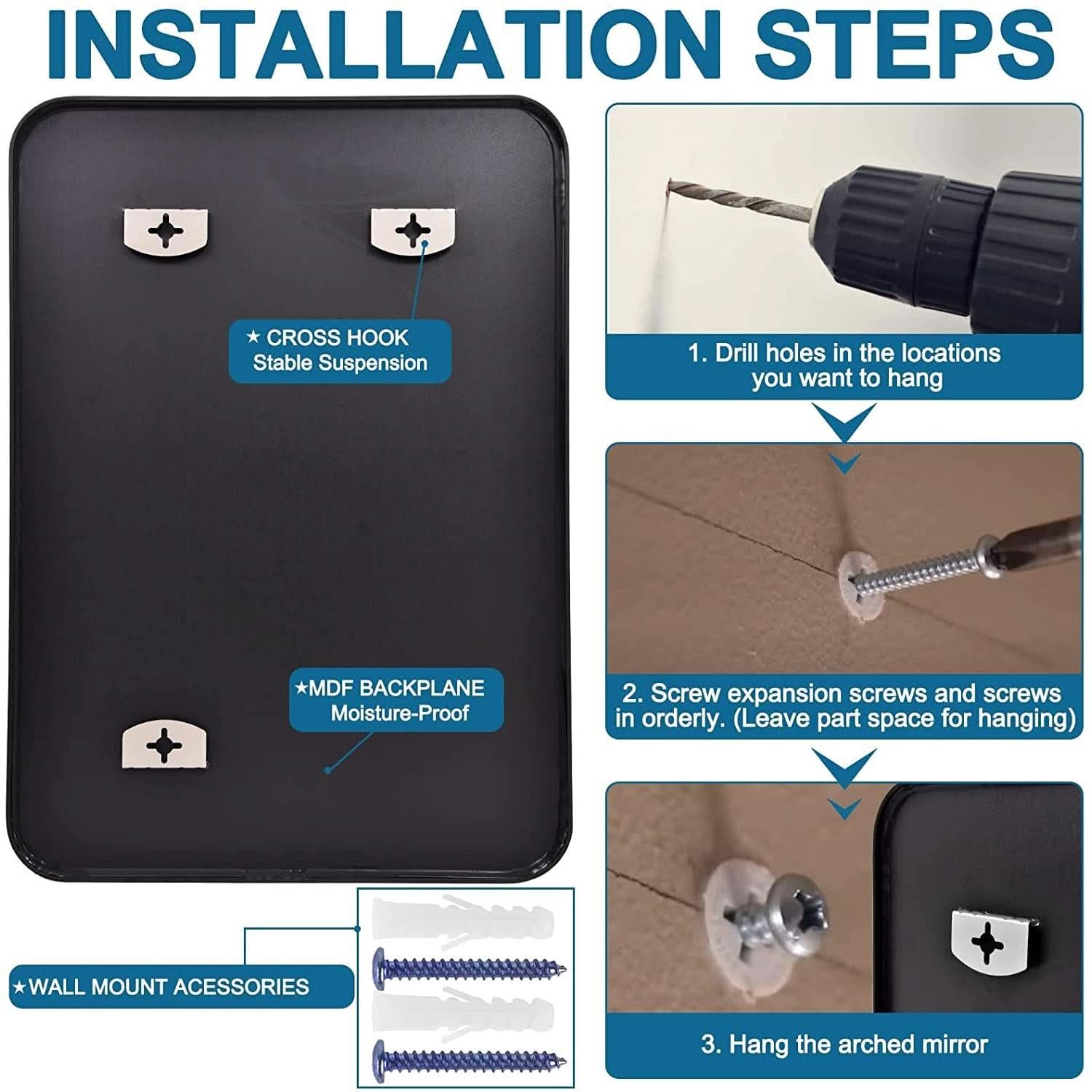 INSTALLATION STEPS

★ CROSS HOOK
Stable Suspension

★MDF BACKPLANE
Moisture-Proof

★WALL MOUNT ACESSORIES

1. Drill holes in the locations you want to hang

2. Screw expansion screws and screws in orderly. (Leave part space for hanging)

3. Hang the arched mirror