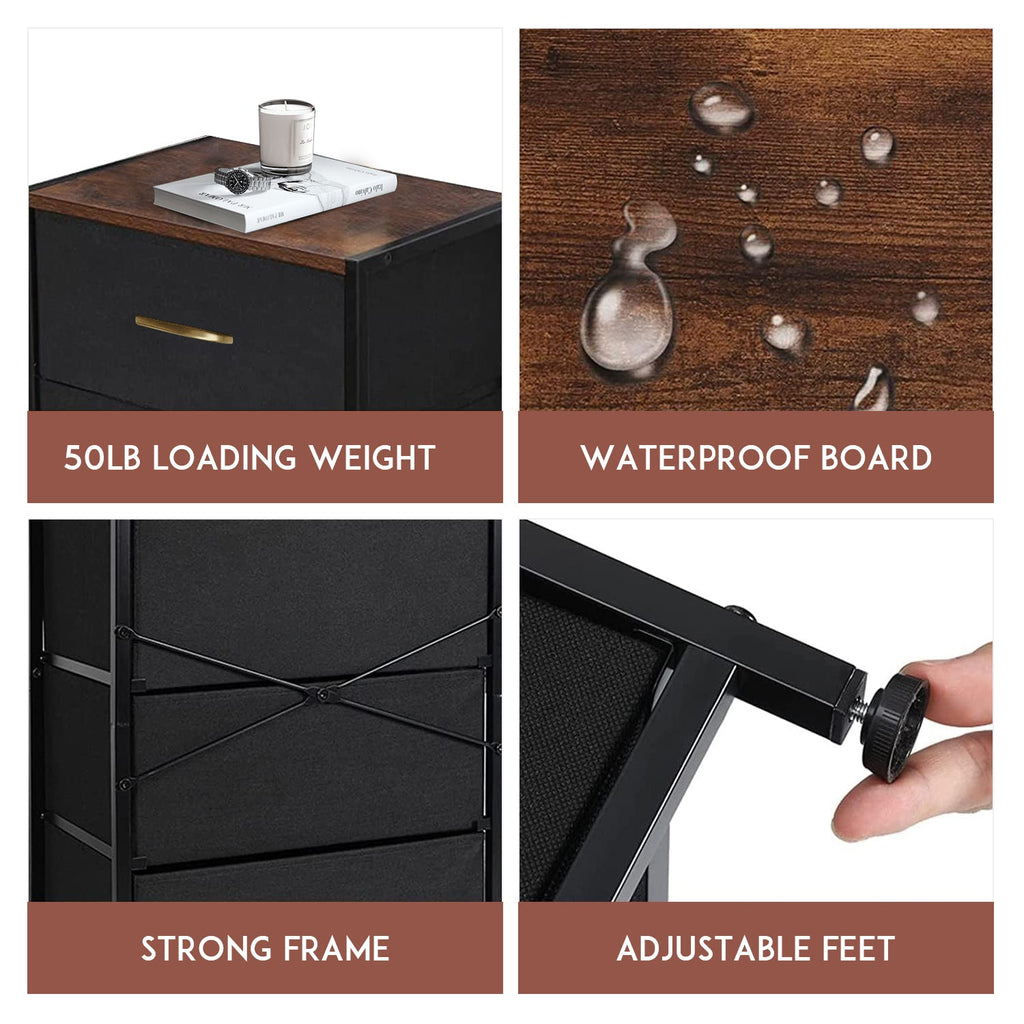 50LB LOADING WEIGHT

WATERPROOF BOARD

STRONG FRAME

ADJUSTABLE FEET