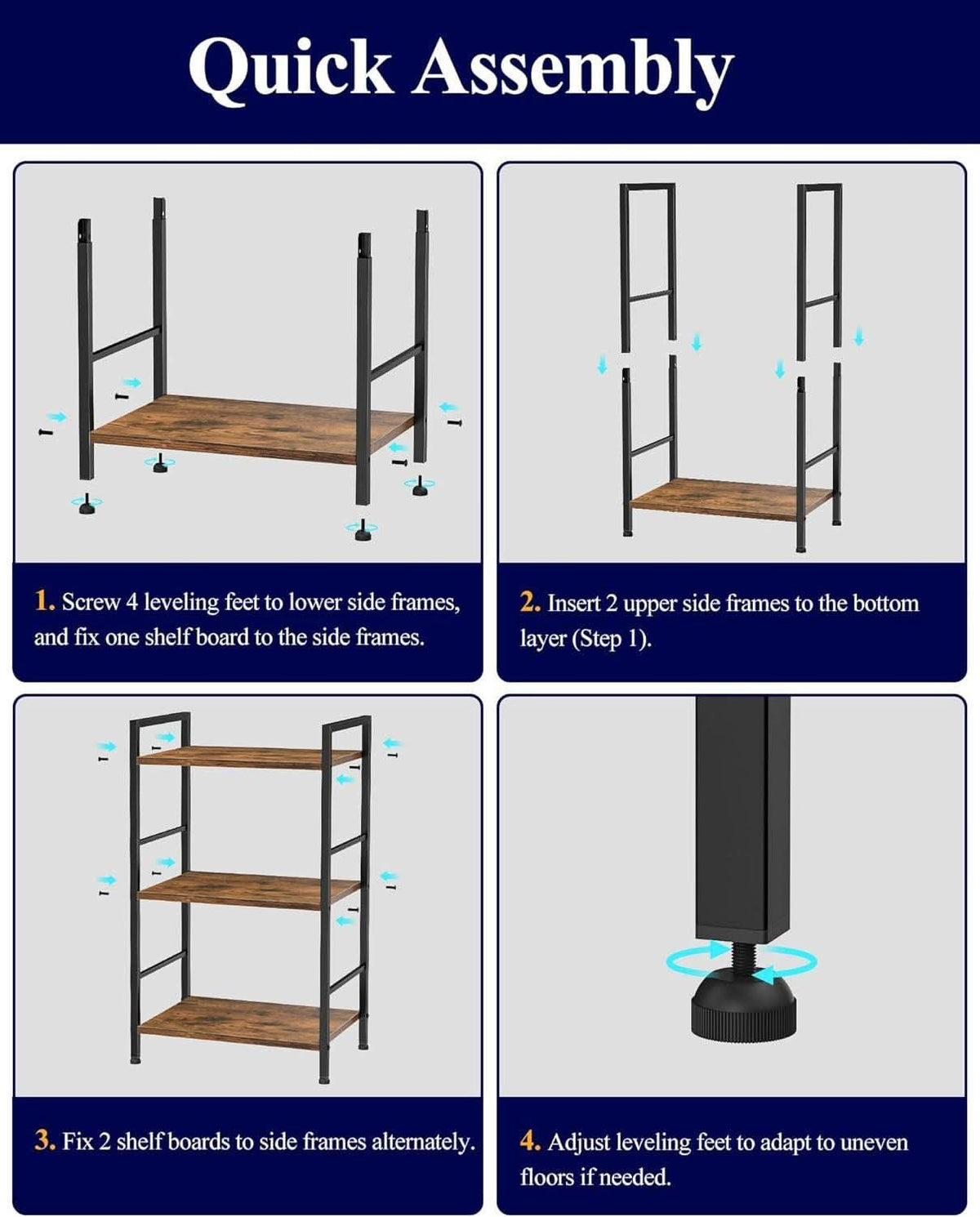 Quick Assembly

1. Screw 4 leveling feet to lower side frames, and fix one shelf board to the side frames.

2. Insert 2 upper side frames to the bottom layer (Step 1).

3. Fix 2 shelf boards to side frames alternately.

4. Adjust leveling feet to adapt to uneven floors if needed.