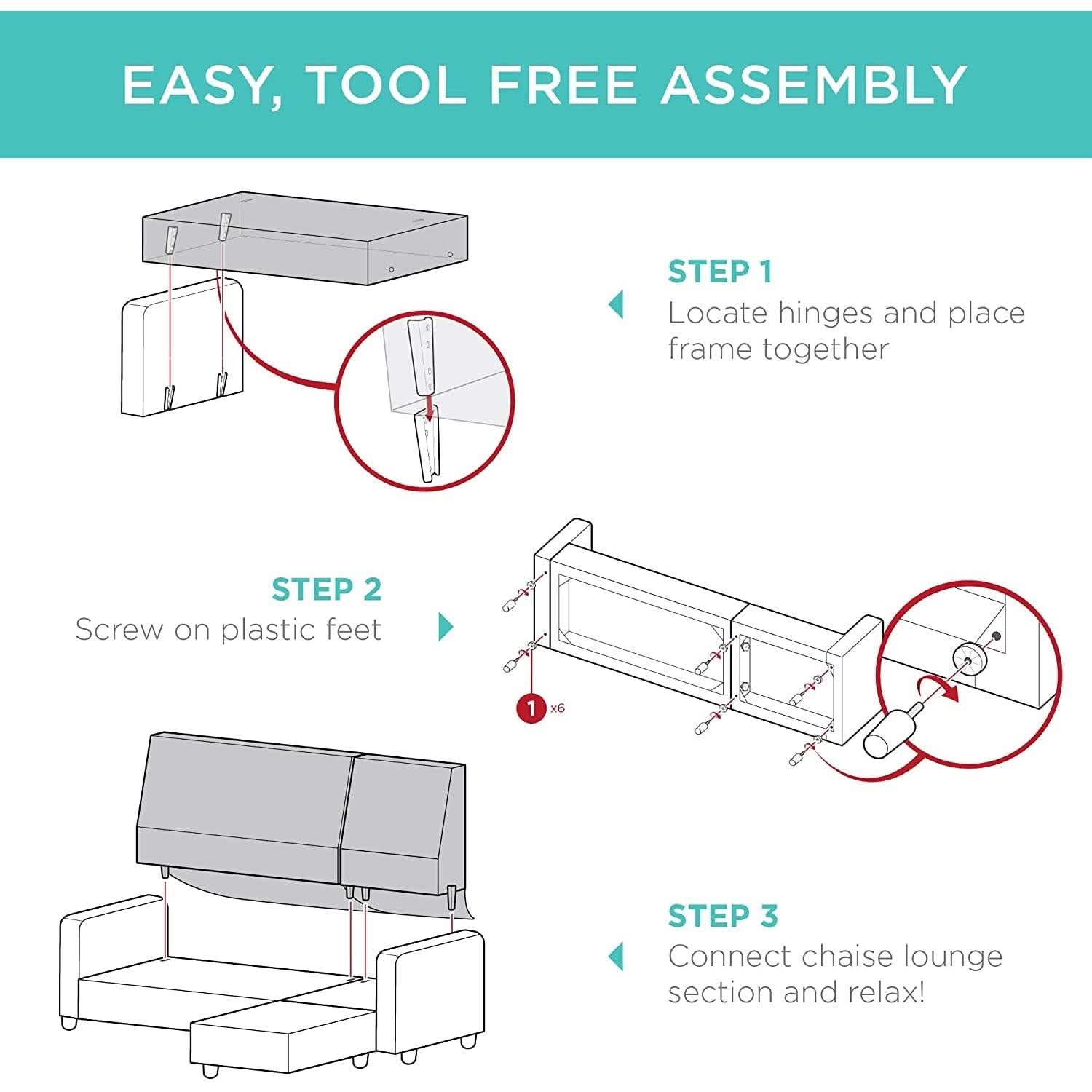 EASY, TOOL FREE ASSEMBLY

STEP 1
Locate hinges and place frame together

STEP 2
Screw on plastic feet

1 x6

STEP 3
Connect chaise lounge section and relax!