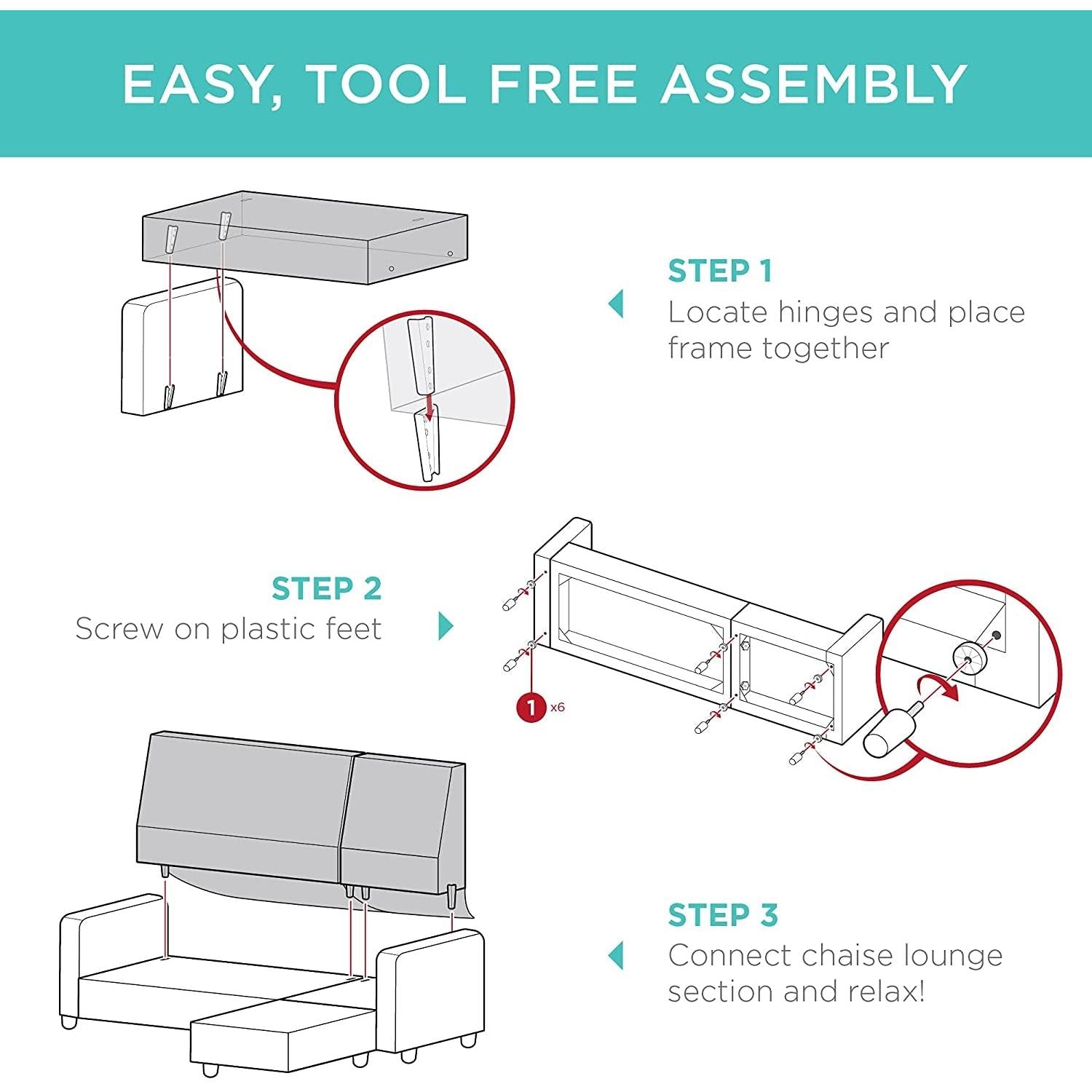 EASY, TOOL FREE ASSEMBLY

STEP 1
Locate hinges and place frame together

STEP 2
Screw on plastic feet

1 x6

STEP 3
Connect chaise lounge section and relax!