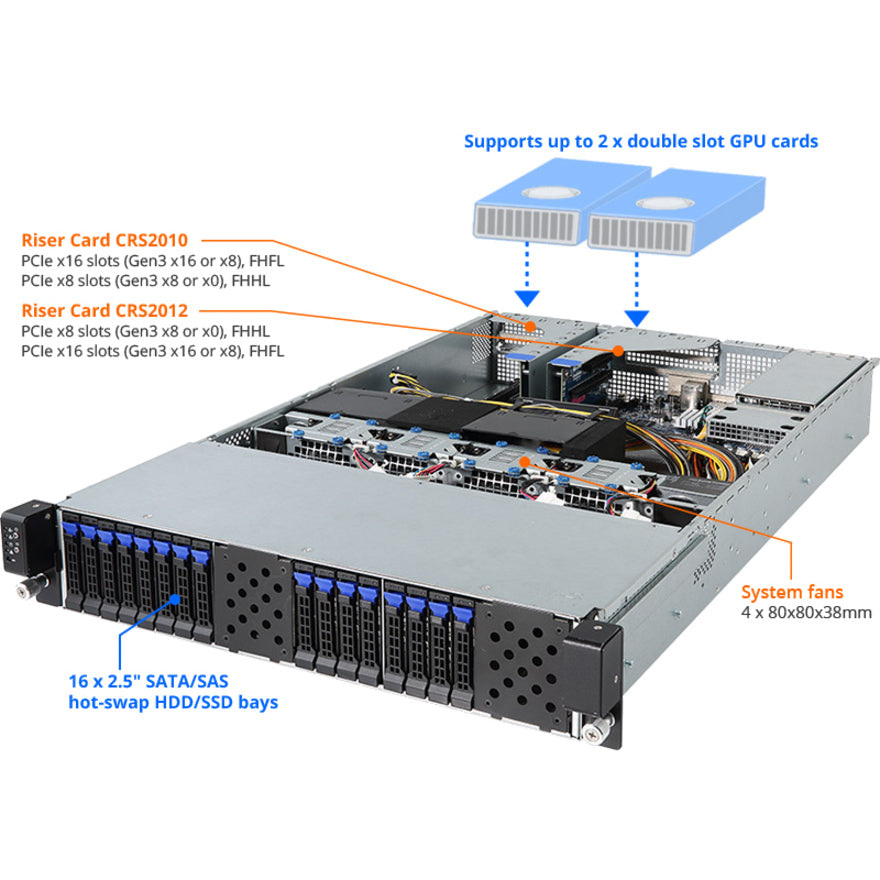 Supports up to 2 x double slot GPU cards

Riser Card CRS2010
PCIe x16 slots (Gen3 x16 or x8), FHFL
PCIe x8 slots (Gen3 x8 or x0), FHHL

Riser Card CRS2012
PCIe x8 slots (Gen3 x8 or x0), FHHL
PCIe x16 slots (Gen3 x16 or x8), FHFL

System fans
4 x 80x80x38mm

16 x 2.5" SATA/SAS
hot-swap HDD/SSD bays