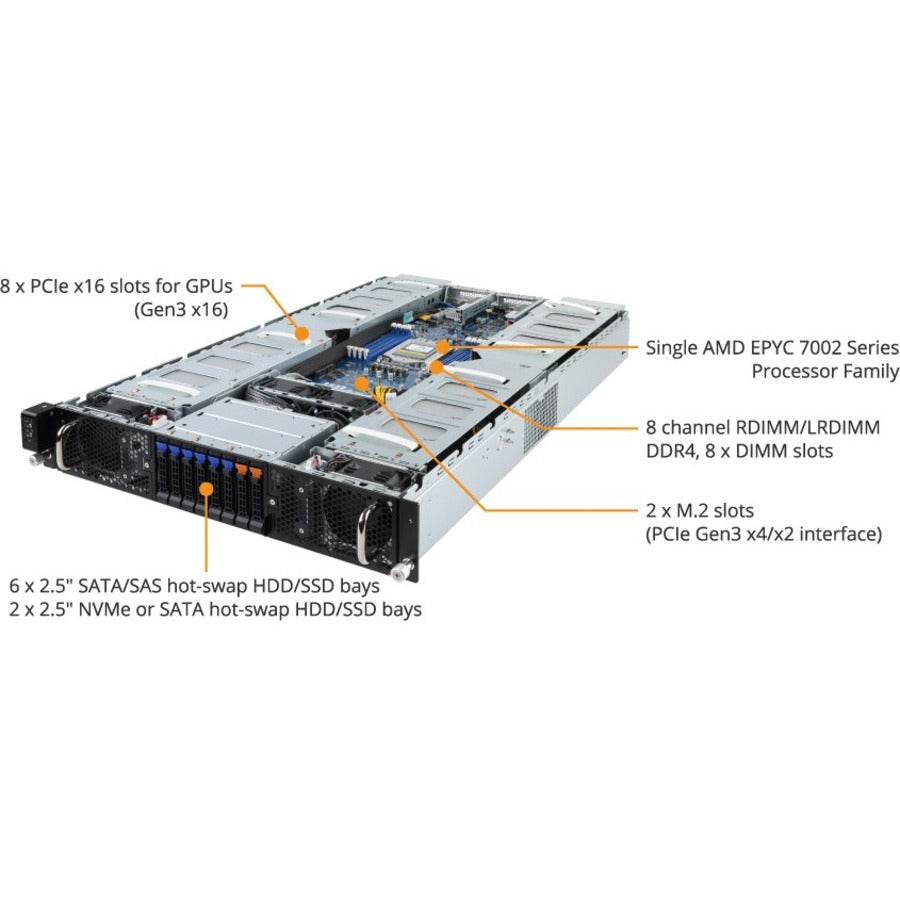 8 x PCIe x16 slots for GPUs
(Gen3 x16)

Single AMD EPYC 7002 Series
Processor Family

8 channel RDIMM/LRDIMM
DDR4, 8 x DIMM slots

2 x M.2 slots
(PCIe Gen3 x4/x2 interface)

6 x 2.5" SATA/SAS hot-swap HDD/SSD bays
2 x 2.5" NVMe or SATA hot-swap HDD/SSD bays