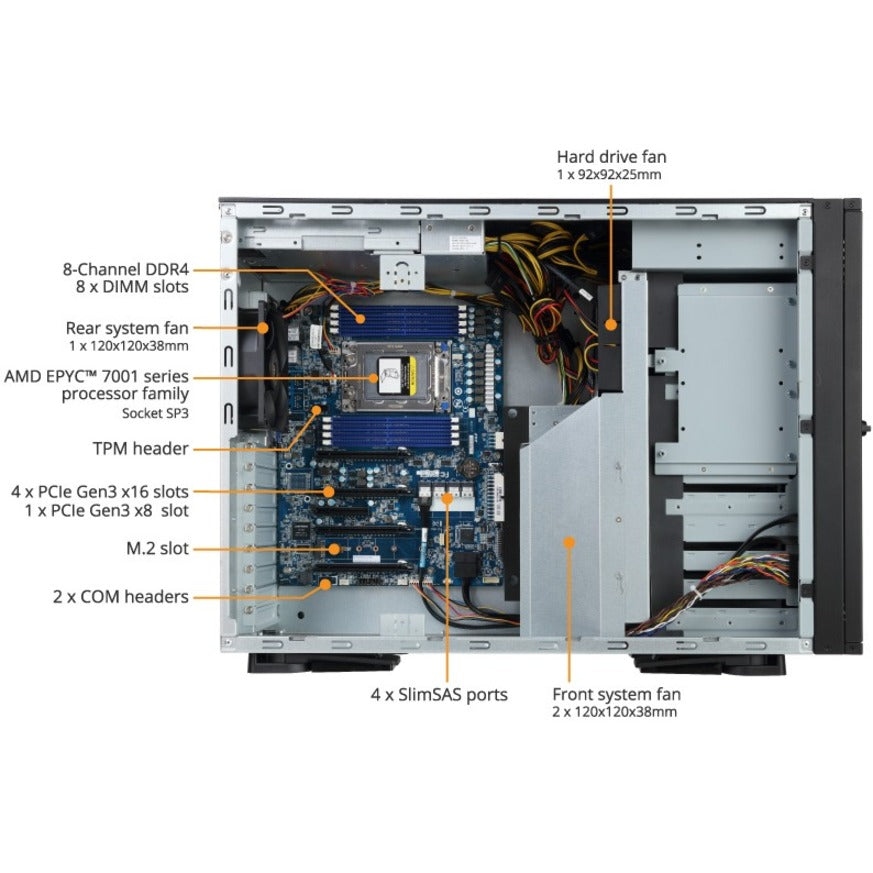 Hard drive fan
1 x 92x92x25mm

8-Channel DDR4
8 x DIMM slots

Rear system fan
1 x 120x120x38mm

AMD EPYC™ 7001 series
processor family
Socket SP3

TPM header

4 x PCIe Gen3 x16 slots
1 x PCIe Gen3 x8 slot

M.2 slot

2 x COM headers

4 x SlimSAS ports

Front system fan
2 x 120x120x38mm