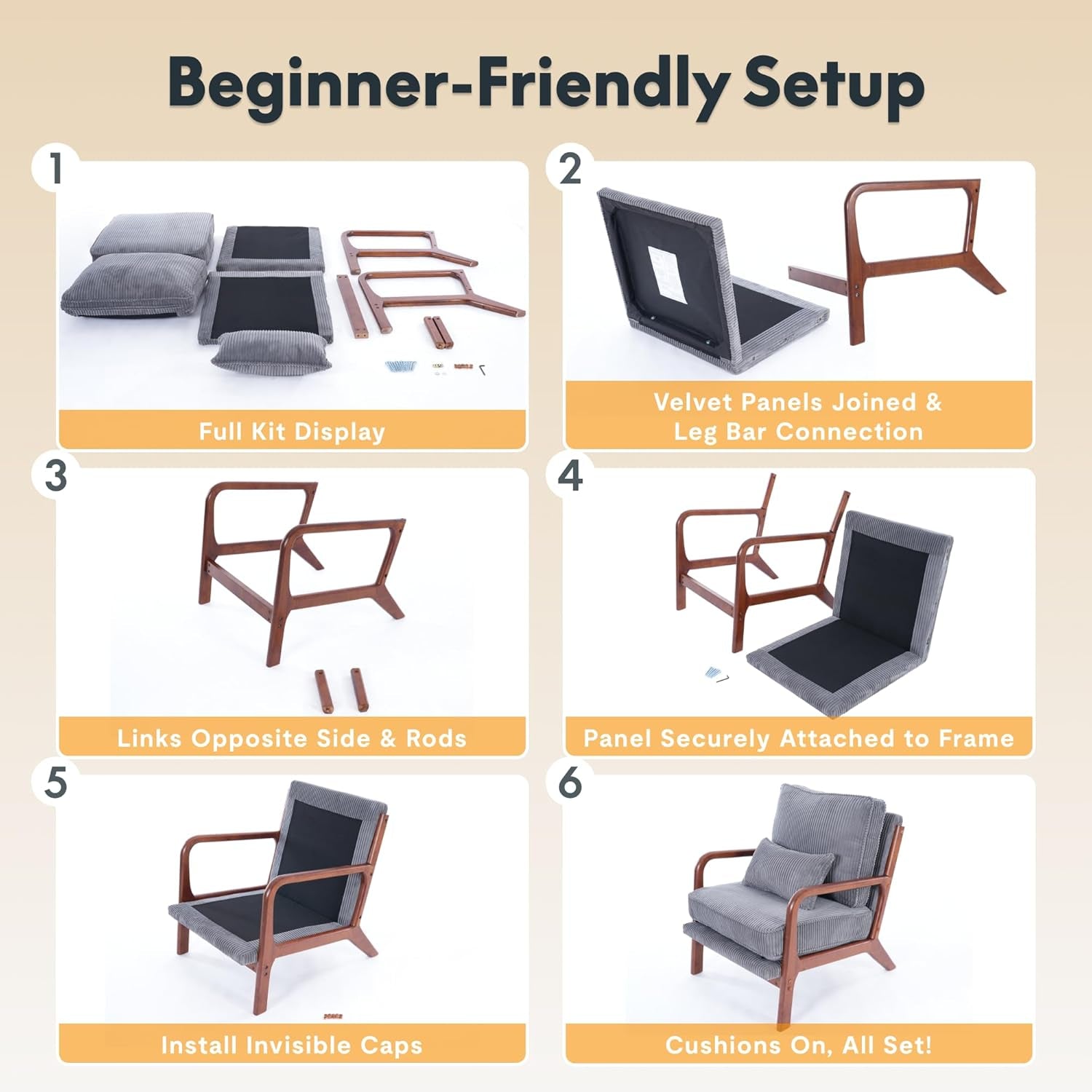 Beginner-Friendly Setup

1

Full Kit Display

2

Velvet Panels Joined & Leg Bar Connection

3

Links Opposite Side & Rods

4

Panel Securely Attached to Frame

5

Install Invisible Caps

6

Cushions On, All Set!