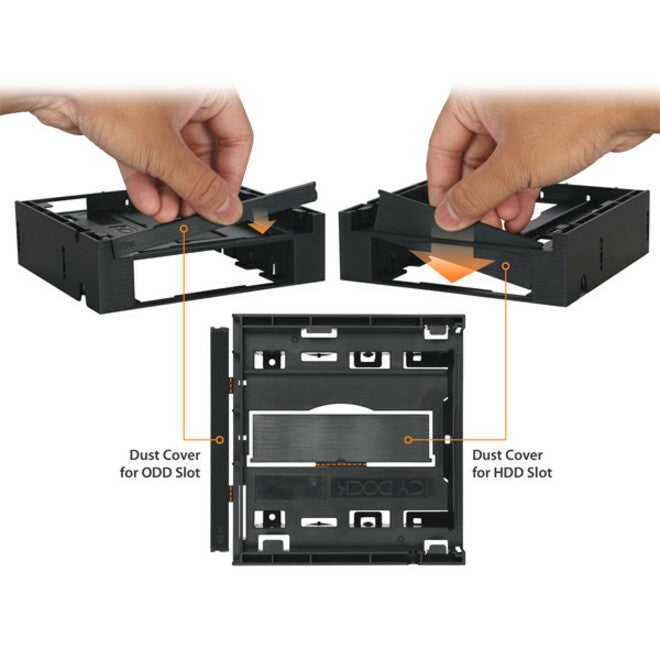 Dust Cover for ODD Slot

Dust Cover for HDD Slot

ICY DOCK