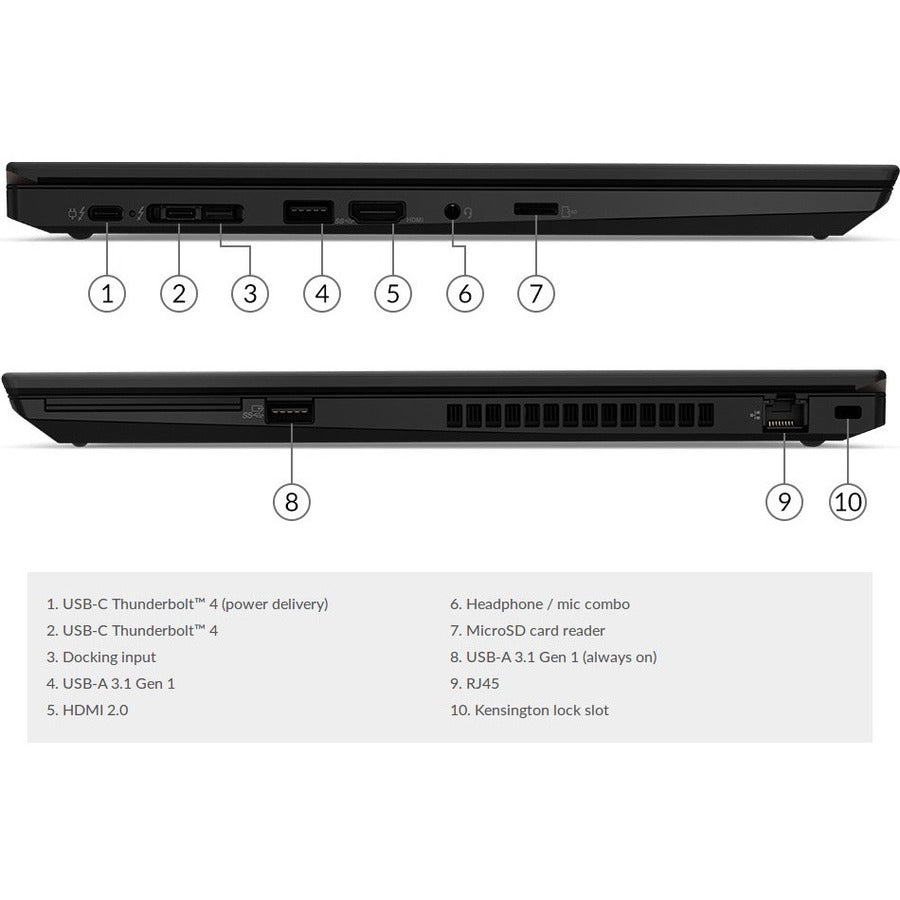 HDMI

1
2
3
4
5
6
7

8
9
10

1. USB-C Thunderbolt™ 4 (power delivery)
2. USB-C Thunderbolt™ 4
3. Docking input
4. USB-A 3.1 Gen 1
5. HDMI 2.0

6. Headphone / mic combo
7. MicroSD card reader
8. USB-A 3.1 Gen 1 (always on)
9. RJ45
10. Kensington lock slot