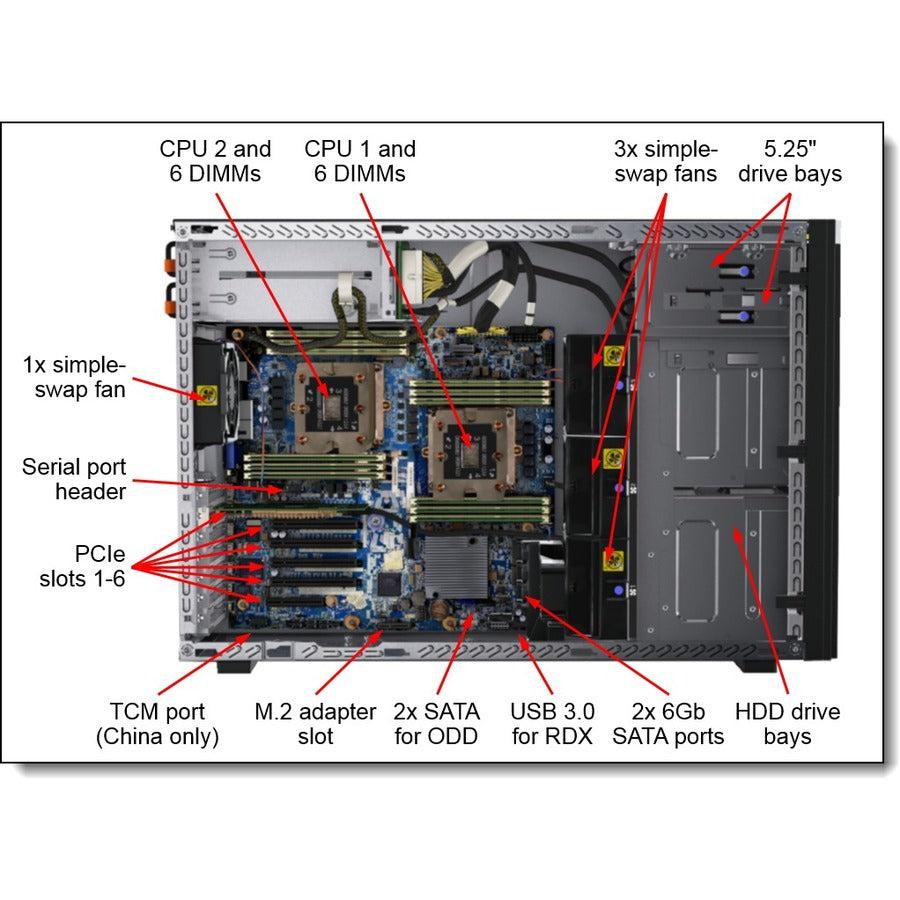 CPU 2 and 6 DIMMs

CPU 1 and 6 DIMMs

3x simple-swap fans

5.25" drive bays

1x simple-swap fan

Serial port header

PCIe slots 1-6

TCM port (China only)

M.2 adapter slot

2x SATA for ODD

USB 3.0 for RDX

2x 6Gb SATA ports

HDD drive bays