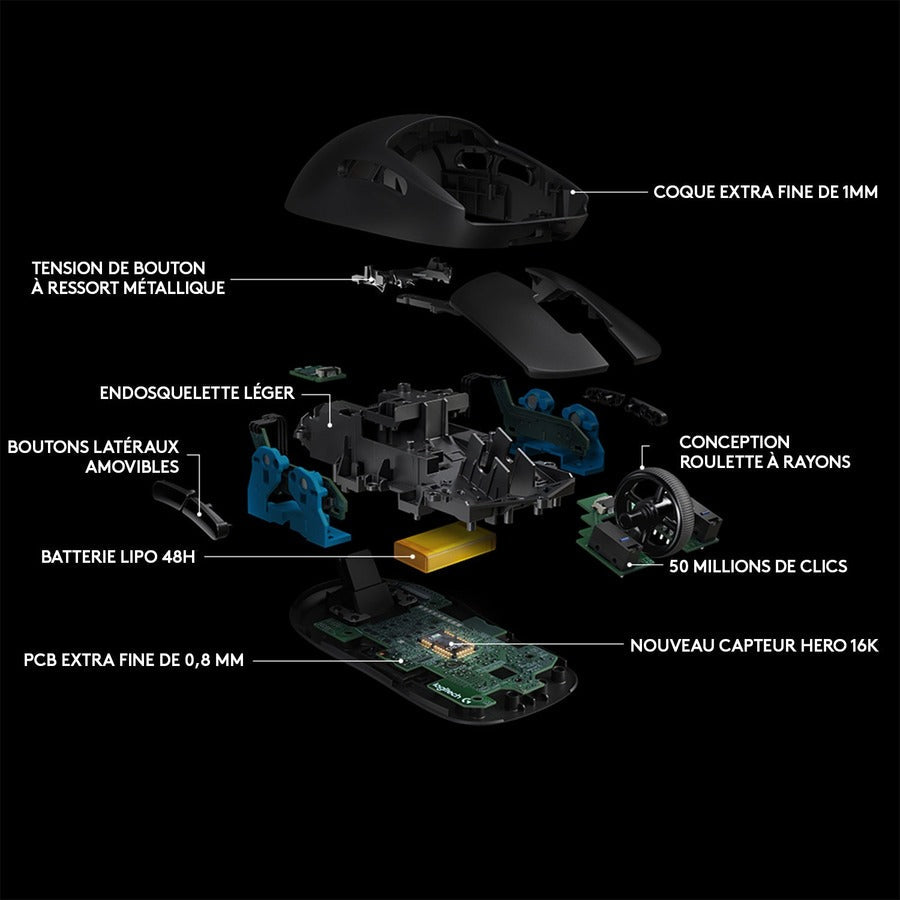 COQUE EXTRA FINE DE 1MM

TENSION DE BOUTON
À RESSORT MÉTALLIQUE

ENDOSQUELETTE LÉGER

BOUTONS LATÉRAUX
AMOVIBLES

CONCEPTION
ROULETTE À RAYONS

BATTERIE LIPO 48H

50 MILLIONS DE CLICS

NOUVEAU CAPTEUR HERO 16K

PCB EXTRA FINE DE 0,8 MM

logitech G