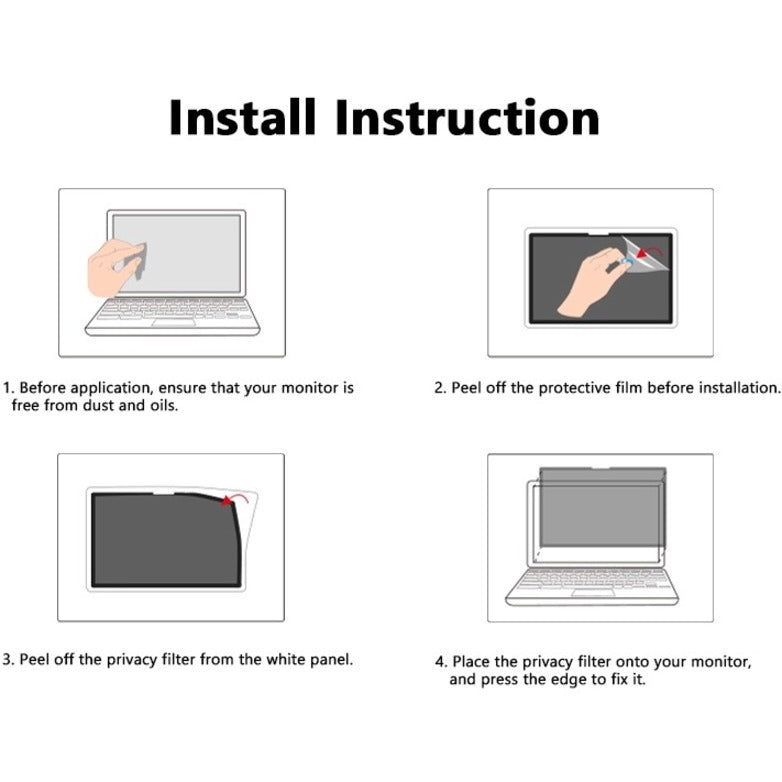 Install Instruction

1. Before application, ensure that your monitor is free from dust and oils.

2. Peel off the protective film before installation.

3. Peel off the privacy filter from the white panel.

4. Place the privacy filter onto your monitor, and press the edge to fix it.