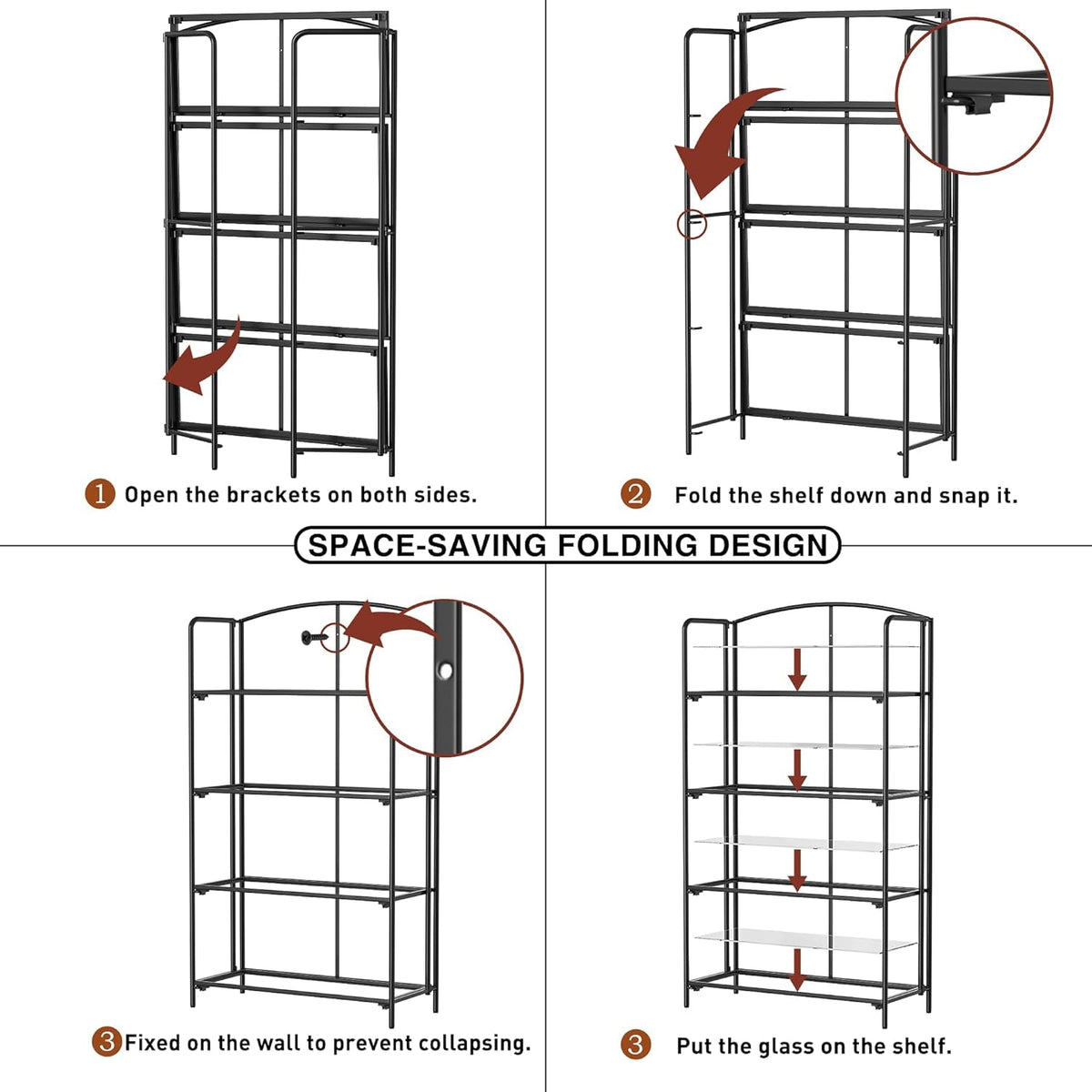 1 Open the brackets on both sides.

2 Fold the shelf down and snap it.

SPACE-SAVING FOLDING DESIGN

3 Fixed on the wall to prevent collapsing.

3 Put the glass on the shelf.