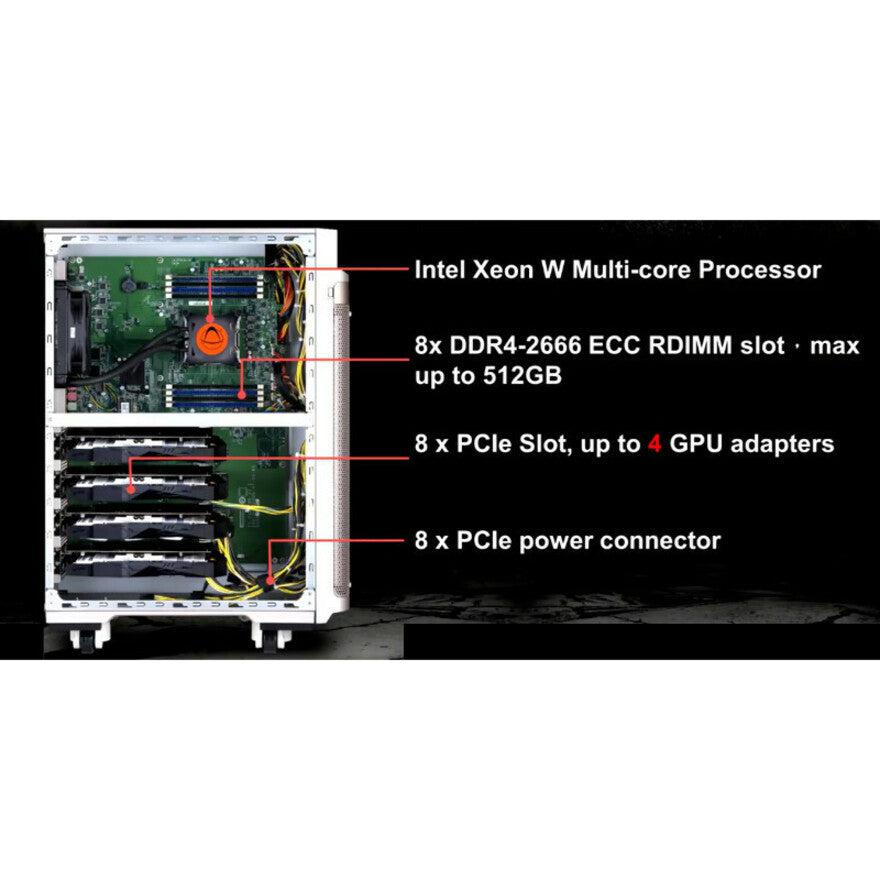 Intel Xeon W Multi-core Processor

8x DDR4-2666 ECC RDIMM slot · max up to 512GB

8 x PCIe Slot, up to 4 GPU adapters

8 x PCIe power connector