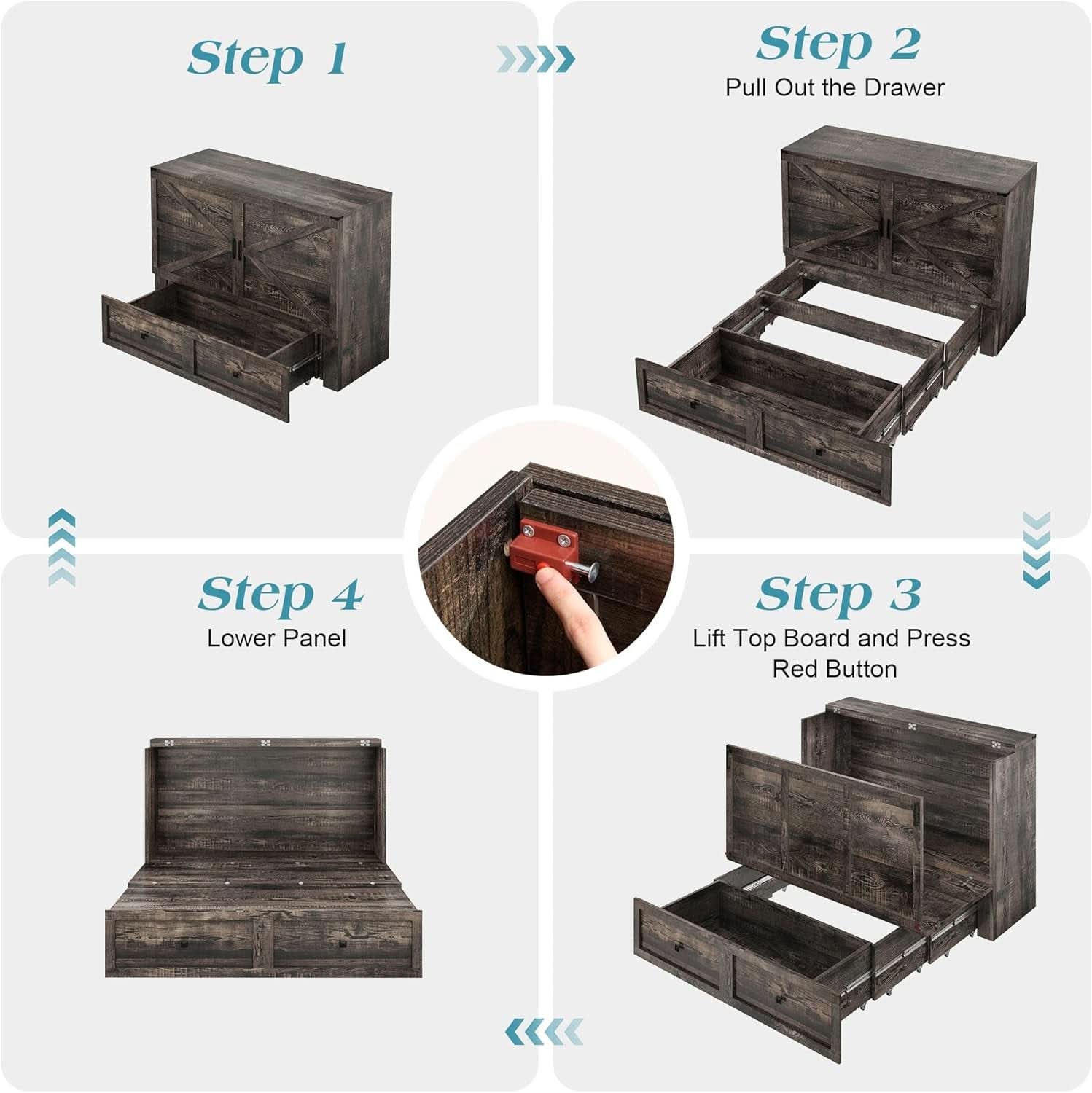 Step 1

Step 2
Pull Out the Drawer

Step 4
Lower Panel

Step 3
Lift Top Board and Press Red Button