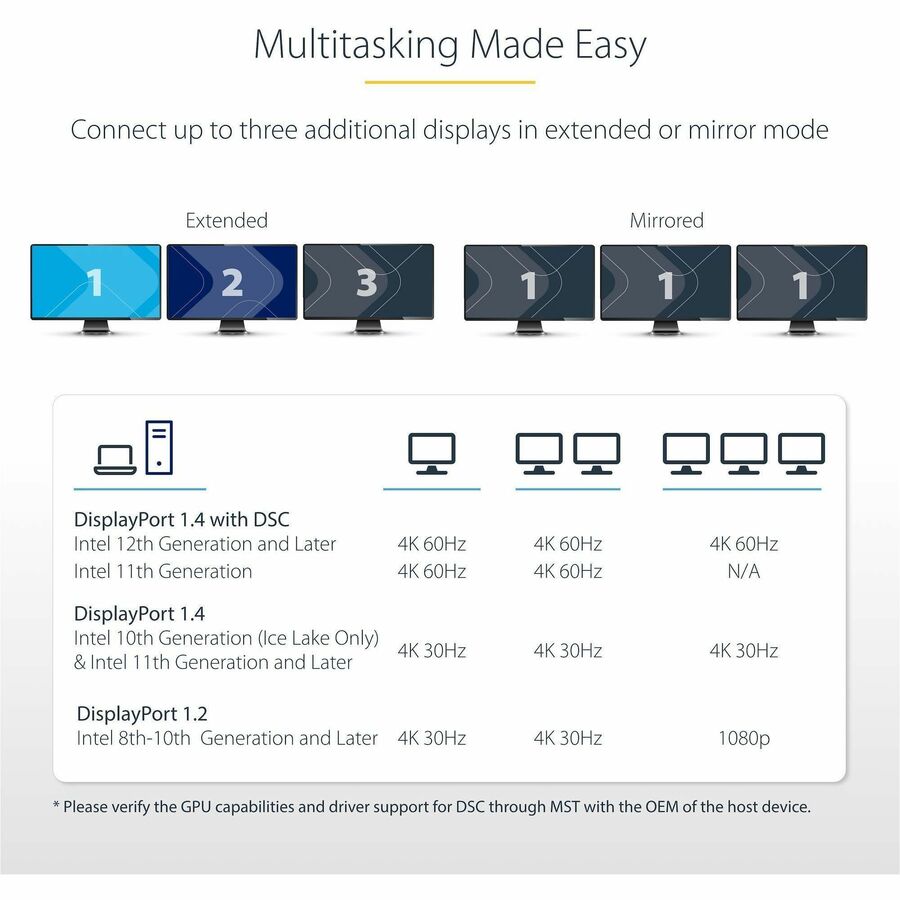 Multitasking Made Easy

Connect up to three additional displays in extended or mirror mode

Extended

1 2 3

Mirrored

1 1 1

| | | | |
|---|---|---|---|
| **DisplayPort 1.4 with DSC** | | | |
| Intel 12th Generation and Later | 4K 60Hz | 4K 60Hz | 4K 60Hz |
| Intel 11th Generation | 4K 60Hz | 4K 60Hz | N/A |
| **DisplayPort 1.4** | | | |
| Intel 10th Generation (Ice Lake Only) & Intel 11th Generation and Later | 4K 30Hz | 4K 30Hz | 4K 30Hz |
| **DisplayPort 1.2** | | | |
| Intel 8th-10th Generation and Later | 4K 30Hz | 4K 30Hz | 1080p |

* Please verify the GPU capabilities and driver support for DSC through MST with the OEM of the host device.