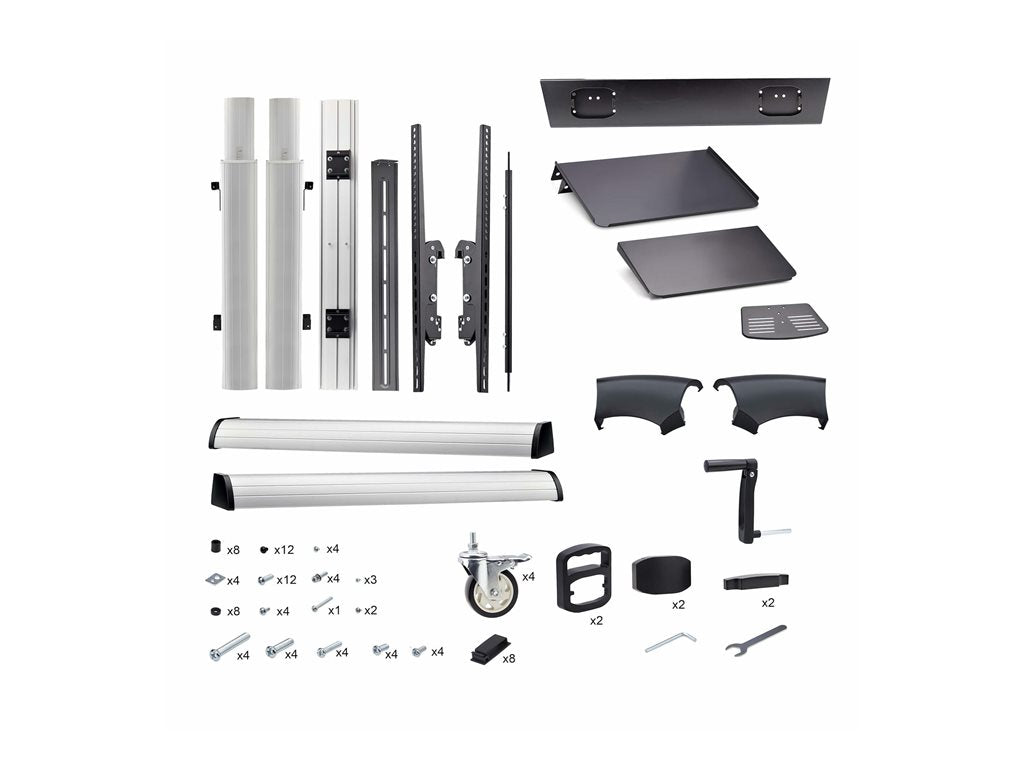 x8 x12 x4
x4 x12 x4 x3
x8 x4 x1 x2
x4 x4 x4 x4 x4
x4
x8
x2
x2
x2