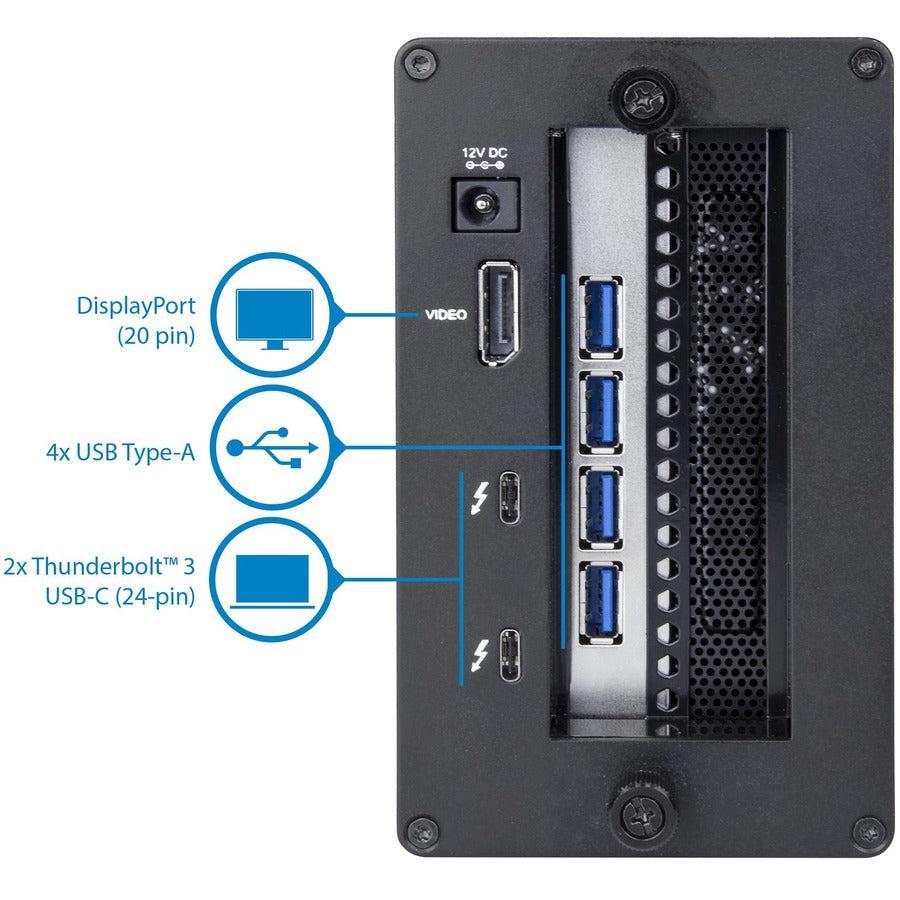 12V DC

DisplayPort (20 pin)

VIDEO

4x USB Type-A

2x Thunderbolt™ 3 USB-C (24-pin)