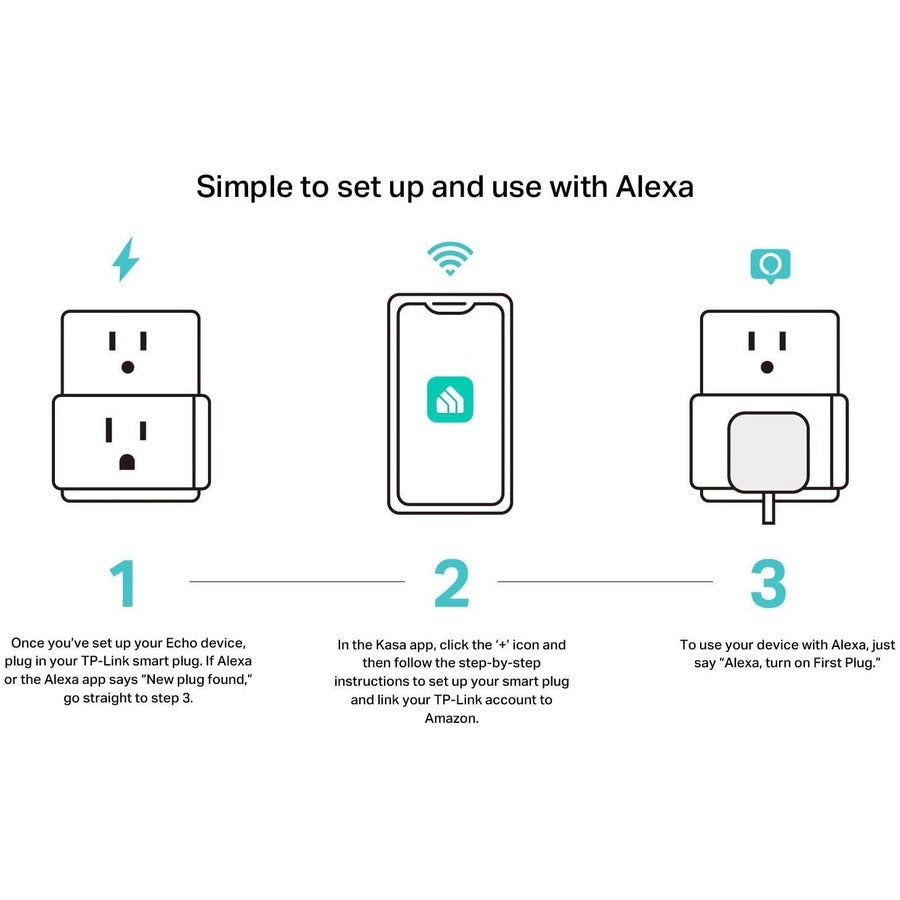 Simple to set up and use with Alexa

1

Once you've set up your Echo device, plug in your TP-Link smart plug. If Alexa or the Alexa app says "New plug found," go straight to step 3.

2

In the Kasa app, click the '+' icon and then follow the step-by-step instructions to set up your smart plug and link your TP-Link account to Amazon.

3

To use your device with Alexa, just say "Alexa, turn on First Plug."