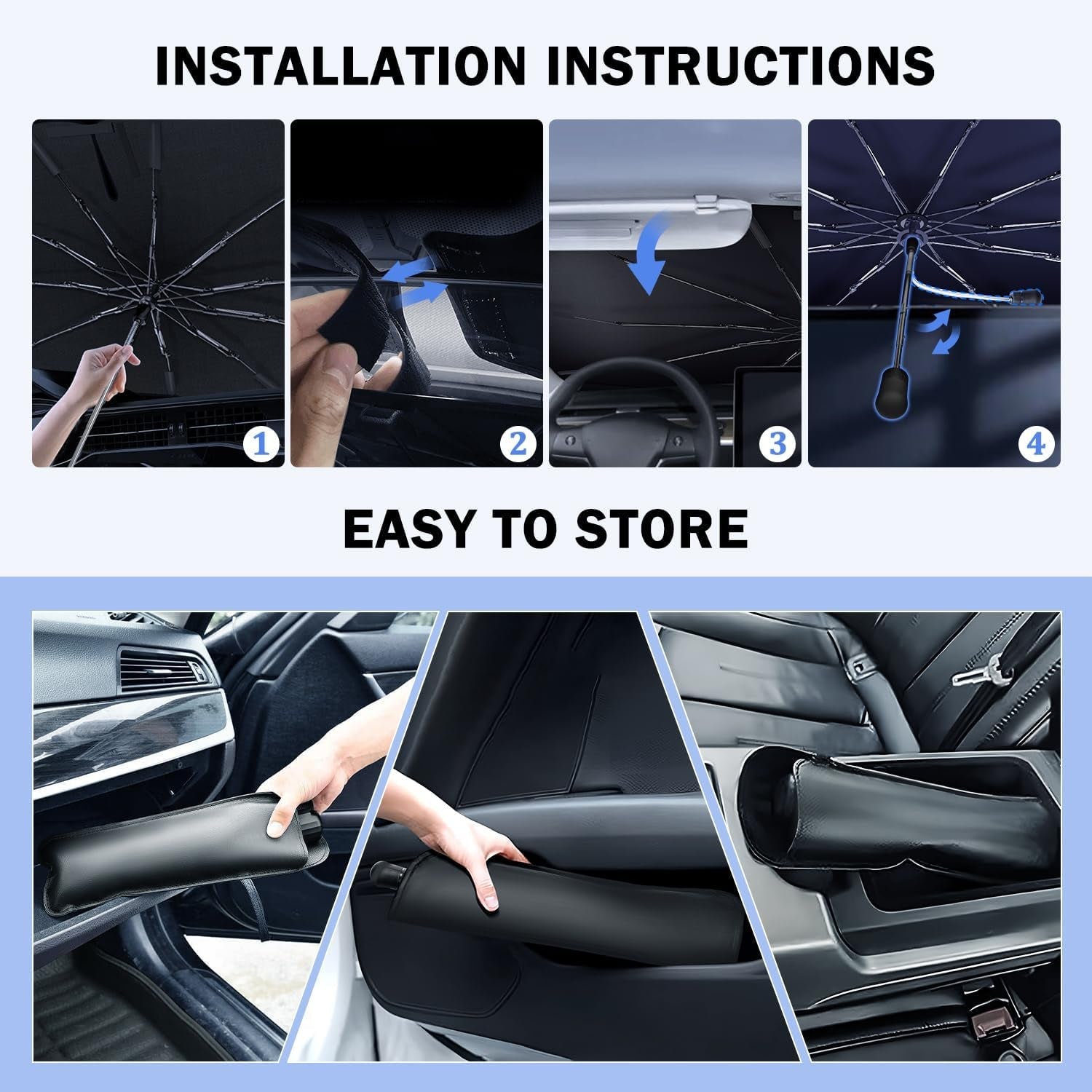 INSTALLATION INSTRUCTIONS

1

2

3

4

EASY TO STORE