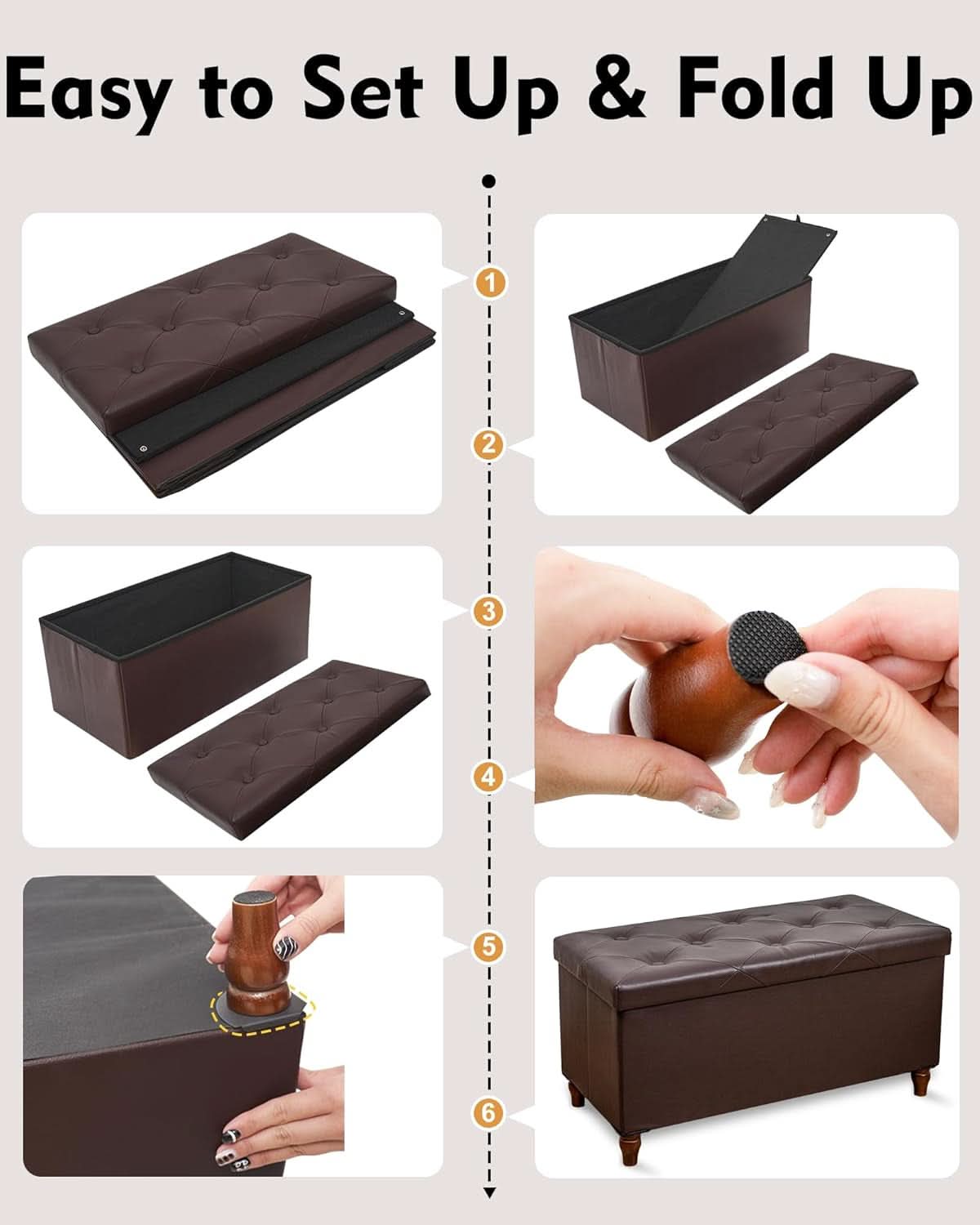 Easy to Set Up & Fold Up

1

2

3

4

5

6