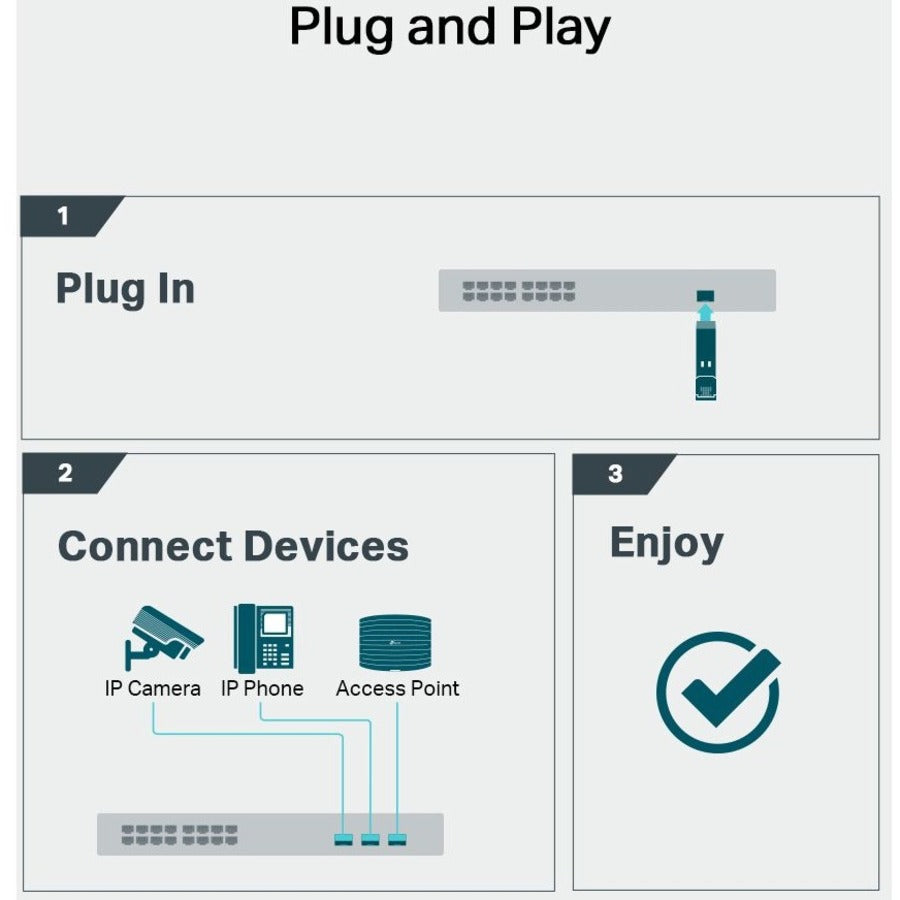 Plug and Play

1

Plug In

2

Connect Devices

IP Camera IP Phone Access Point

3

Enjoy