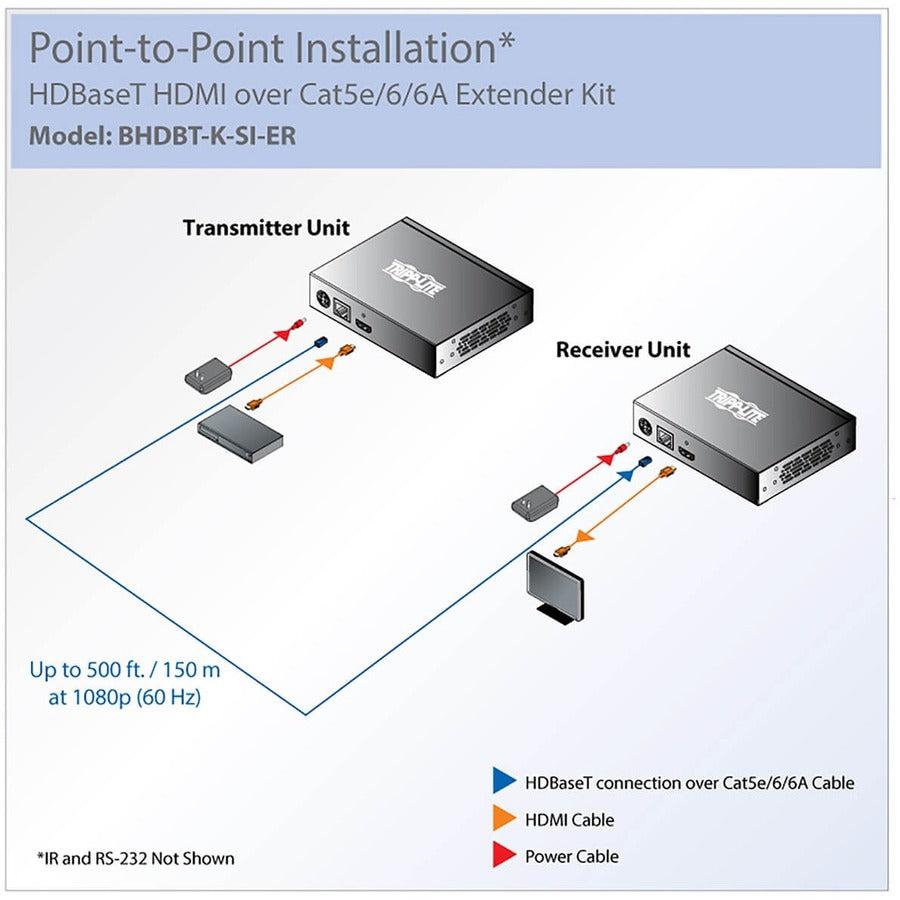 Point-to-Point Installation*
HDBaseT HDMI over Cat5e/6/6A Extender Kit
Model: BHDBT-K-SI-ER

Transmitter Unit

TRIPP·LITE

Receiver Unit

TRIPP·LITE

Up to 500 ft. / 150 m at 1080p (60 Hz)

HDBaseT connection over Cat5e/6/6A Cable
HDMI Cable
Power Cable

*IR and RS-232 Not Shown