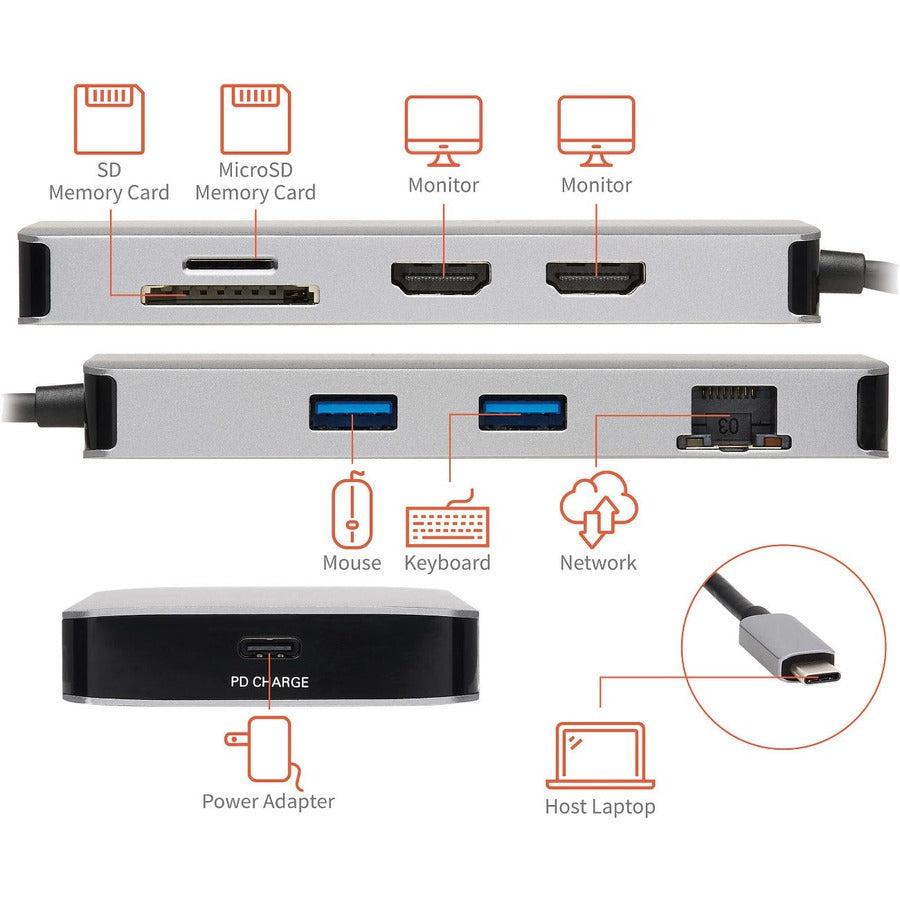 SD
Memory Card

MicroSD
Memory Card

Monitor

Monitor

03

Mouse

Keyboard

Network

PD CHARGE

Power Adapter

Host Laptop