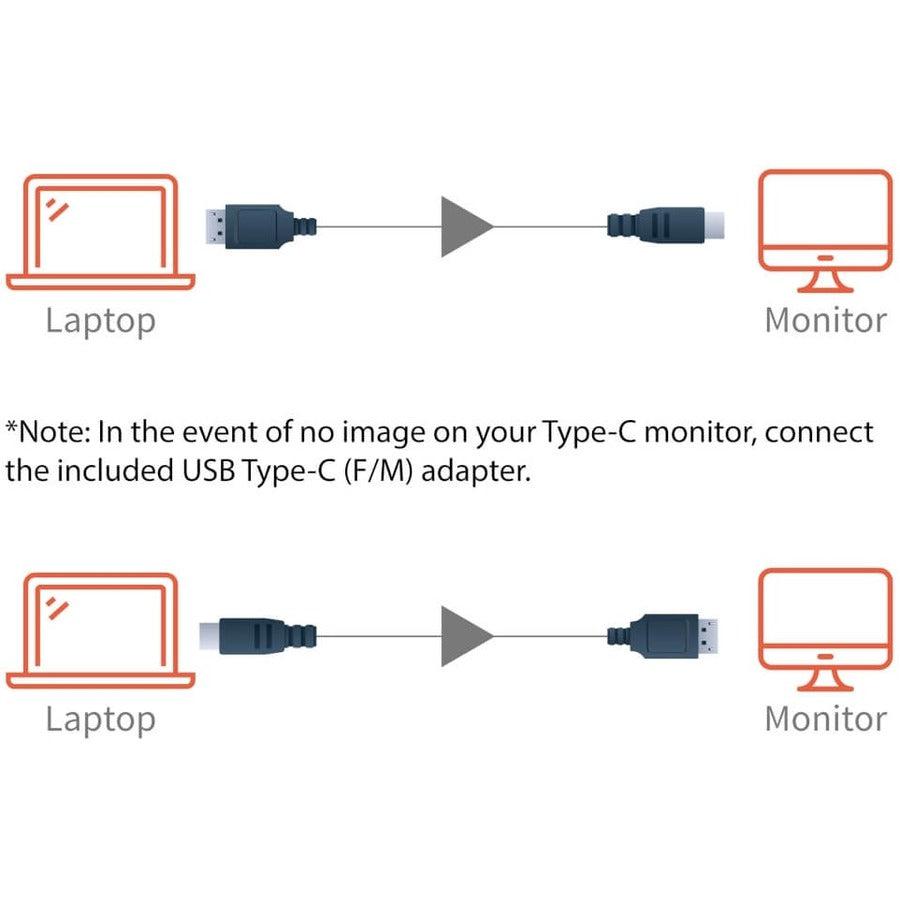 Laptop

Monitor

*Note: In the event of no image on your Type-C monitor, connect the included USB Type-C (F/M) adapter.

Laptop

Monitor