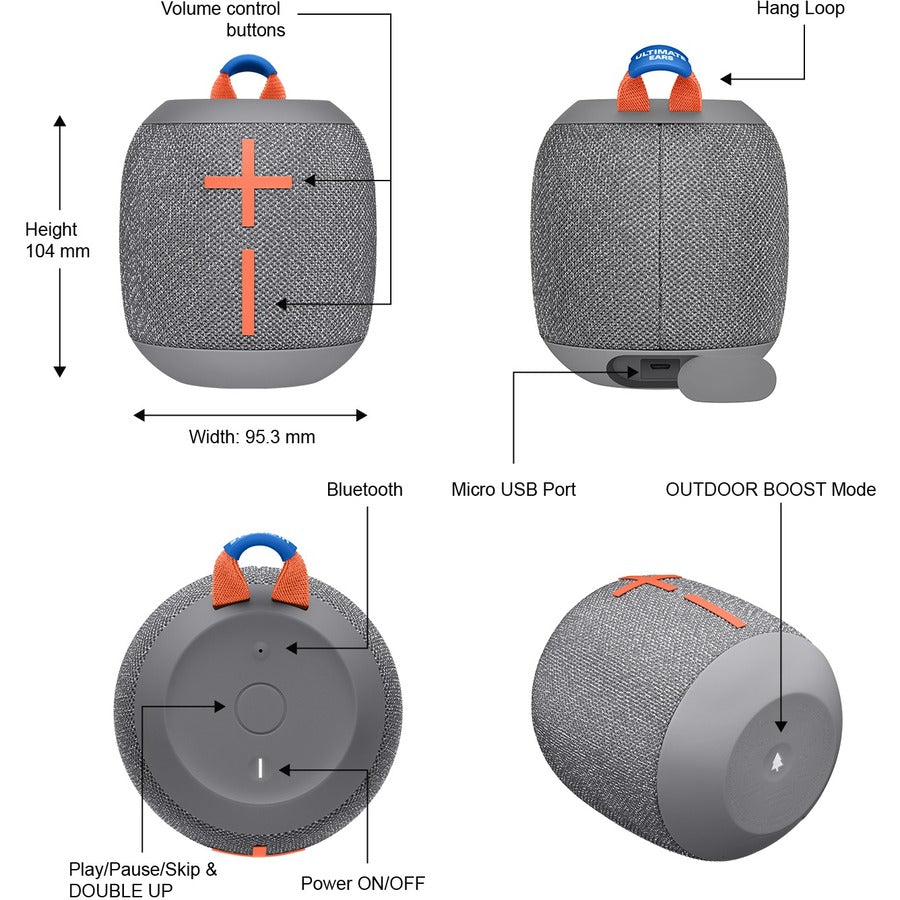 Volume control buttons

Hang Loop

ULTIMATE EARS

Height
104 mm

Width: 95.3 mm

Bluetooth

Micro USB Port

OUTDOOR BOOST Mode

Play/Pause/Skip &
DOUBLE UP

Power ON/OFF