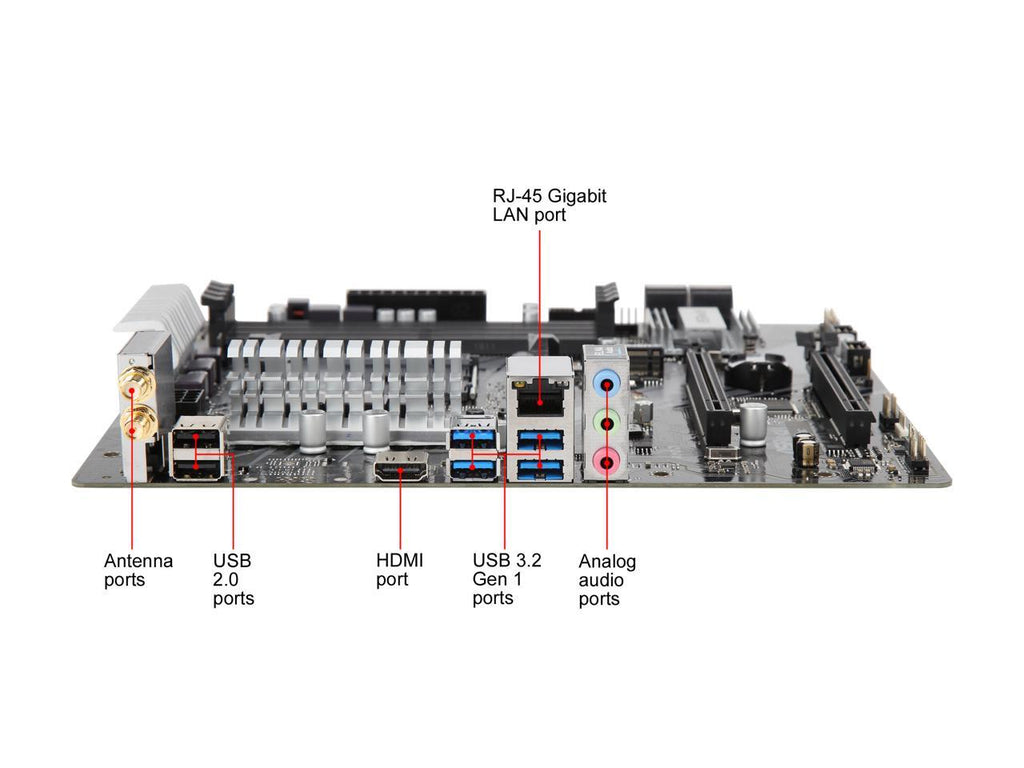 RJ-45 Gigabit LAN port

Antenna ports

USB 2.0 ports

HDMI port

USB 3.2 Gen 1 ports

Analog audio ports