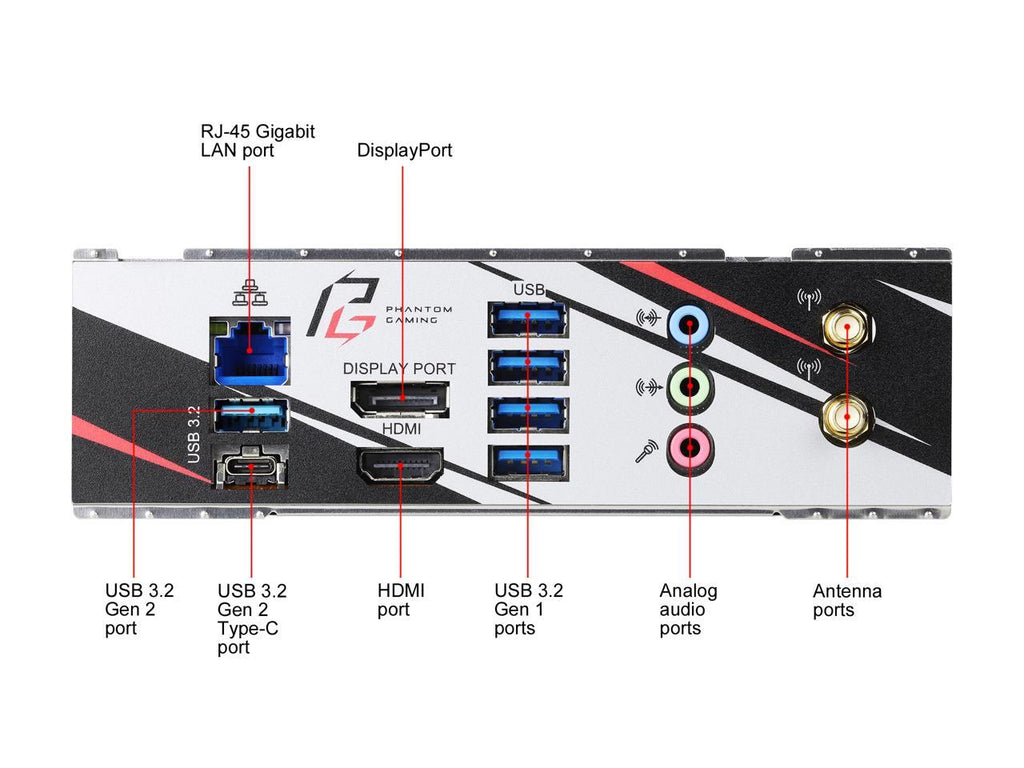 RJ-45 Gigabit LAN port

DisplayPort

PHANTOM GAMING

USB

DISPLAY PORT

HDMI

USB 3.2

USB 3.2 Gen 2 port

USB 3.2 Gen 2 Type-C port

HDMI port

USB 3.2 Gen 1 ports

Analog audio ports

Antenna ports