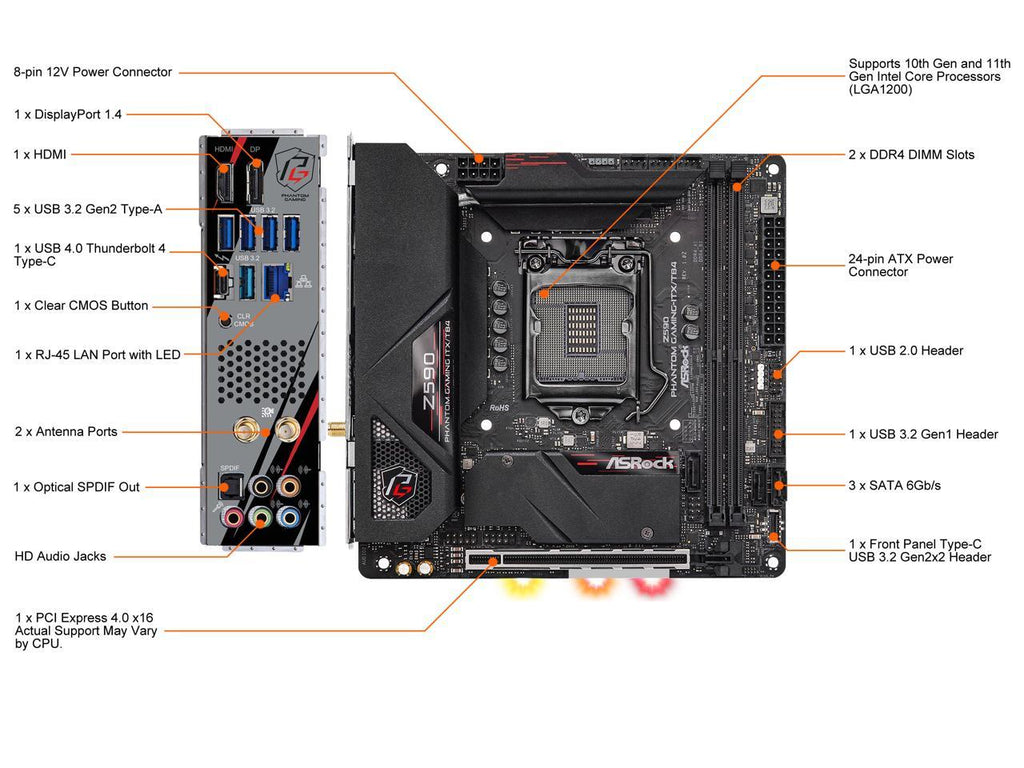 8-pin 12V Power Connector

1 x DisplayPort 1.4

1 x HDMI

5 x USB 3.2 Gen2 Type-A

1 x USB 4.0 Thunderbolt 4 Type-C

1 x Clear CMOS Button

1 x RJ-45 LAN Port with LED

2 x Antenna Ports

1 x Optical SPDIF Out

HD Audio Jacks

1 x PCI Express 4.0 x16
Actual Support May Vary by CPU.

HDMI DP
PHANTOM GAMING
USB 3.2
USB 3.2
CLR CMOS
SPDIF

Z590
PHANTOM GAMING ITX/TB4
RoHS
ASRock
Z590
PHANTOM GAMING-ITX/TB4
ASRock

Supports 10th Gen and 11th Gen Intel Core Processors (LGA1200)

2 x DDR4 DIMM Slots

24-pin ATX Power Connector

1 x USB 2.0 Header

1 x USB 3.2 Gen1 Header

3 x SATA 6Gb/s

1 x Front Panel Type-C USB 3.2 Gen2x2 Header