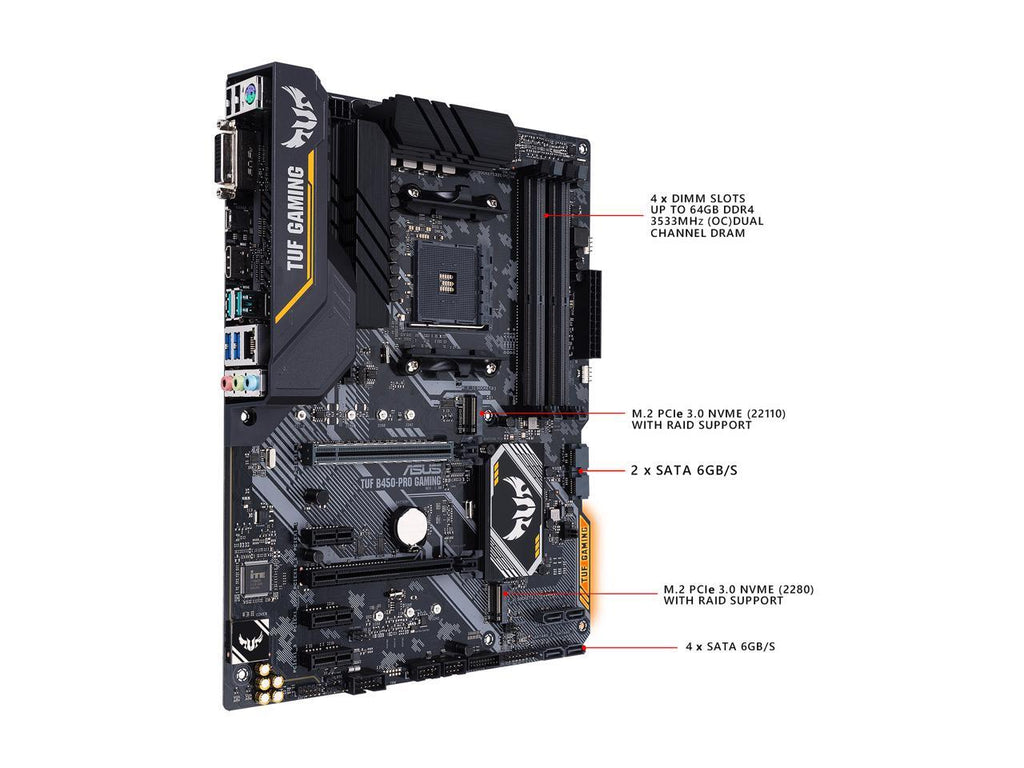 TUF GAMING

ASUS
TUF B450-PRO GAMING

TUF GAMING

4 x DIMM SLOTS
UP TO 64GB DDR4
3533MHz (OC)DUAL
CHANNEL DRAM

M.2 PCIe 3.0 NVME (22110)
WITH RAID SUPPORT

2 x SATA 6GB/S

M.2 PCIe 3.0 NVME (2280)
WITH RAID SUPPORT

4 x SATA 6GB/S