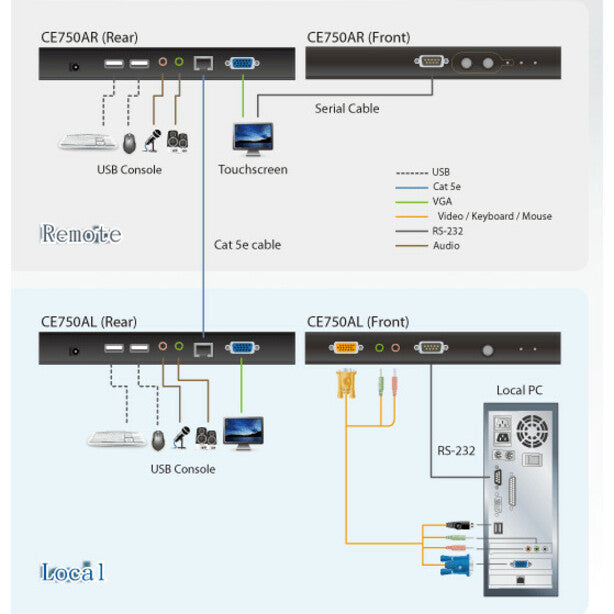 CE750AR (Rear)

CE750AR (Front)

Serial Cable

USB Console

Touchscreen

USB
Cat 5e
VGA
Video / Keyboard / Mouse
RS-232
Audio

Remote

Cat 5e cable

CE750AL (Rear)

CE750AL (Front)

Local PC

RS-232

USB Console

Local