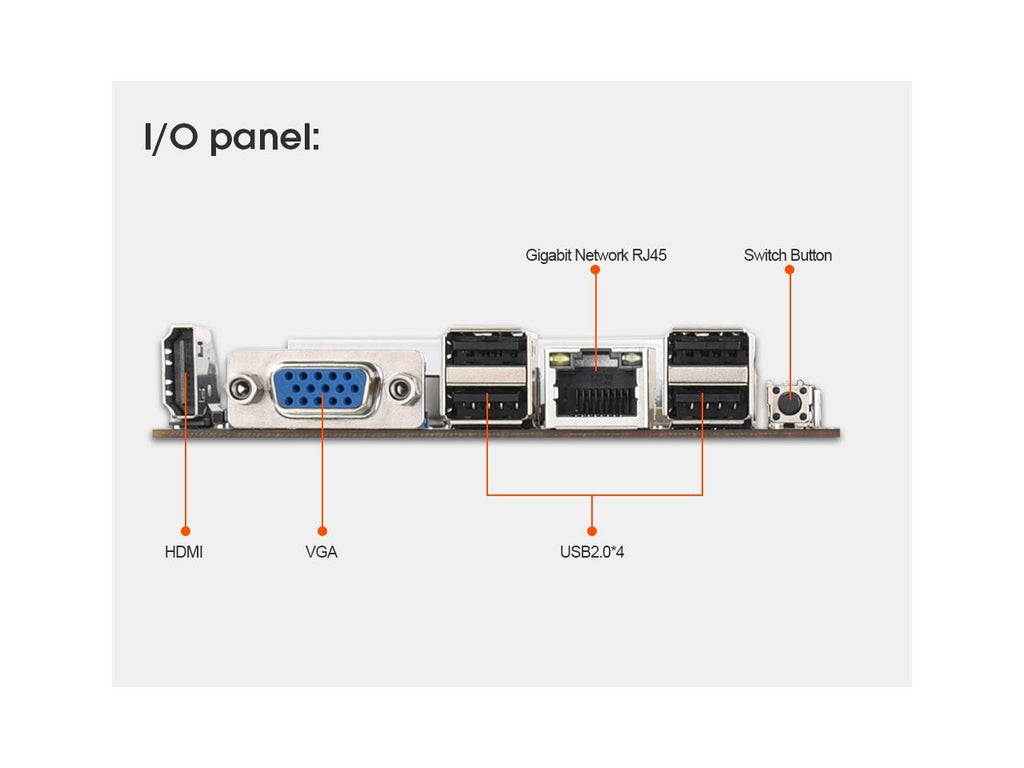 I/O panel:

Gigabit Network RJ45

Switch Button

HDMI

VGA

USB2.0*4