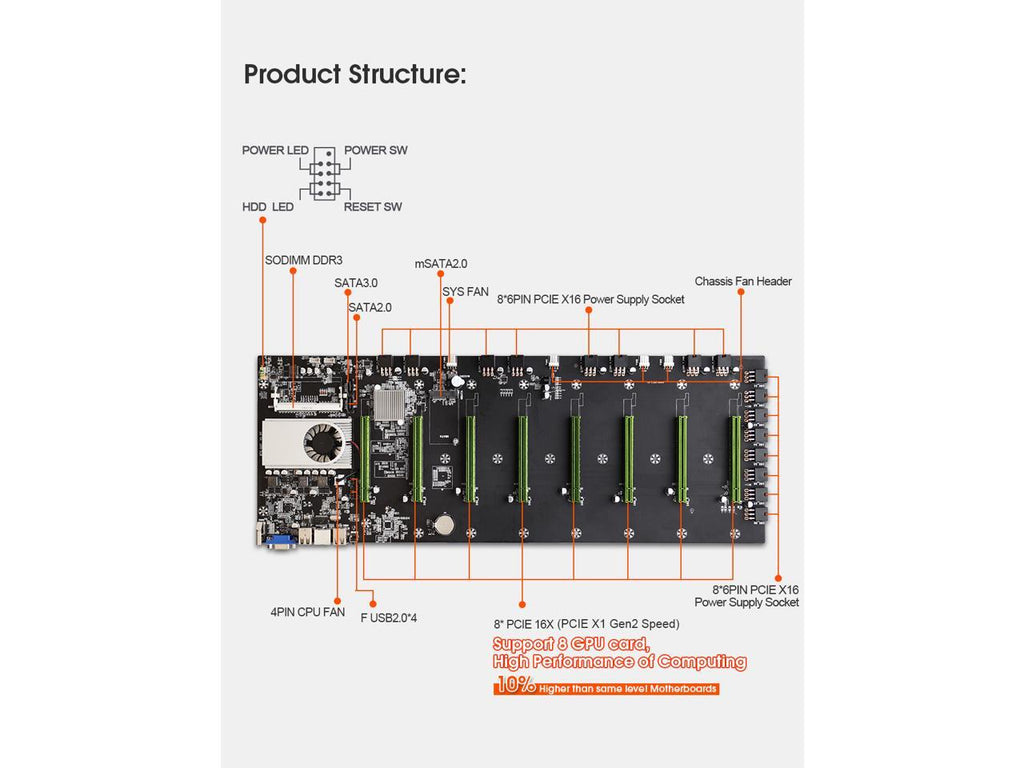 Product Structure:

POWER LED
POWER SW
HDD LED
RESET SW

SODIMM DDR3
SATA3.0
SATA2.0
mSATA2.0
SYS FAN
8*6PIN PCIE X16 Power Supply Socket
Chassis Fan Header

4PIN CPU FAN
F USB2.0*4
8* PCIE 16X (PCIE X1 Gen2 Speed)
8*6PIN PCIE X16 Power Supply Socket

Support 8 GPU card, High Performance of Computing
10% Higher than same level Motherboards