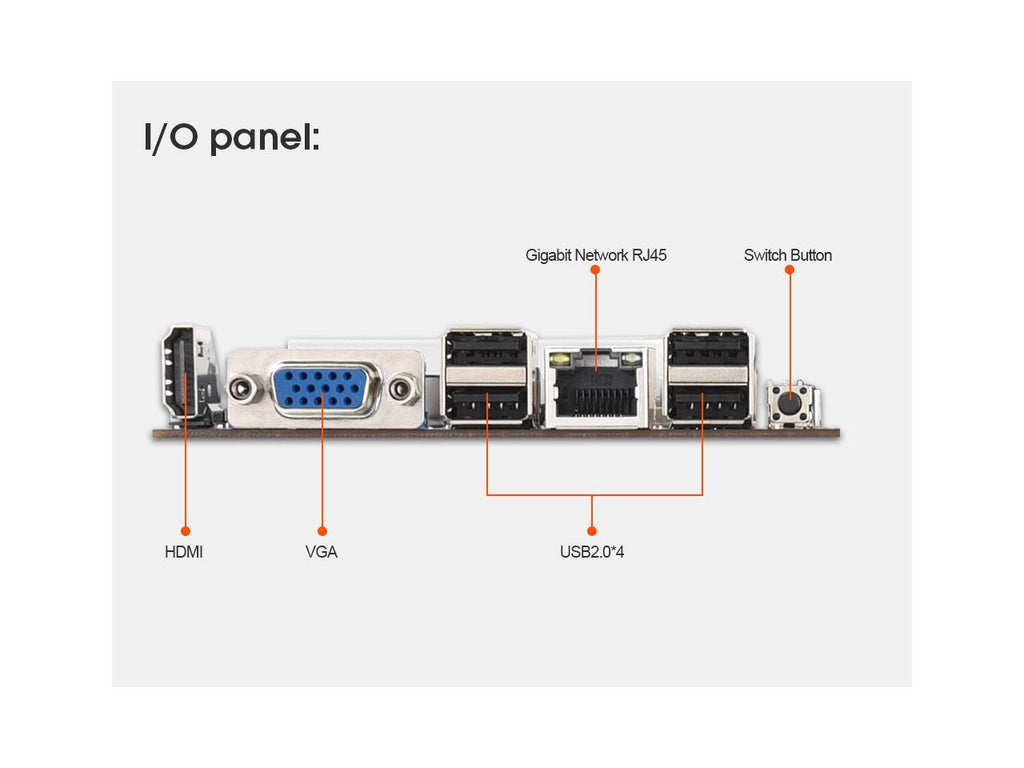 I/O panel:

Gigabit Network RJ45

Switch Button

HDMI

VGA

USB2.0*4