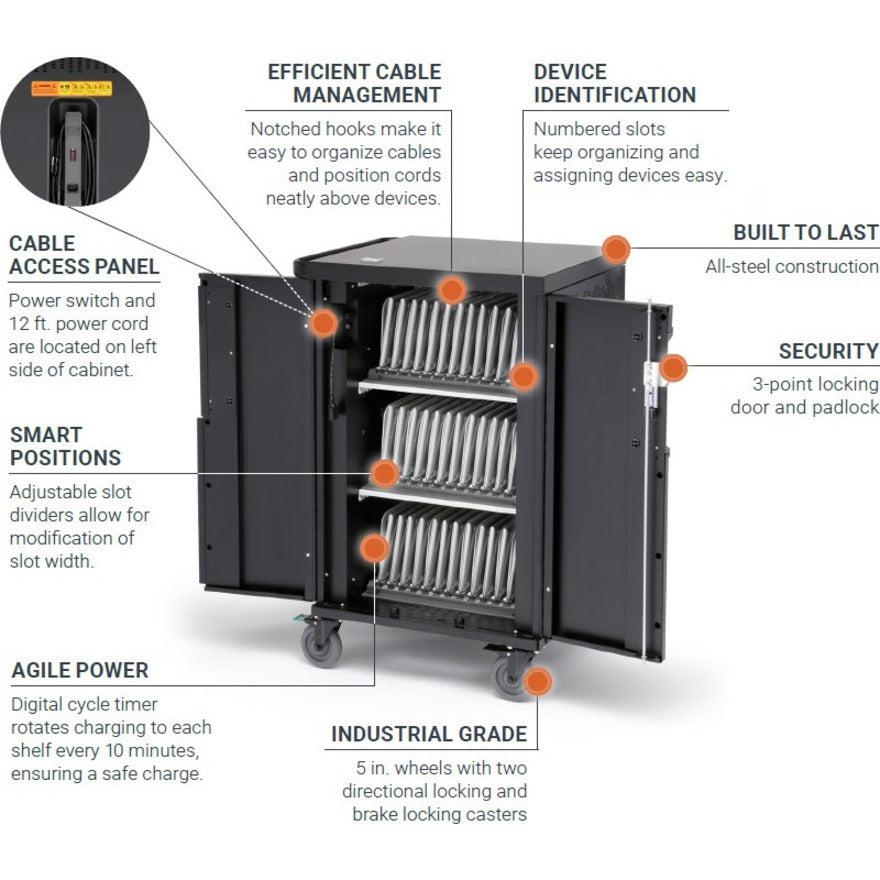 EFFICIENT CABLE MANAGEMENT
Notched hooks make it easy to organize cables and position cords neatly above devices.

DEVICE IDENTIFICATION
Numbered slots keep organizing and assigning devices easy.

CABLE ACCESS PANEL
Power switch and 12 ft. power cord are located on left side of cabinet.

BUILT TO LAST
All-steel construction

SECURITY
3-point locking door and padlock

SMART POSITIONS
Adjustable slot dividers allow for modification of slot width.

AGILE POWER
Digital cycle timer rotates charging to each shelf every 10 minutes, ensuring a safe charge.

INDUSTRIAL GRADE
5 in. wheels with two directional locking and brake locking casters