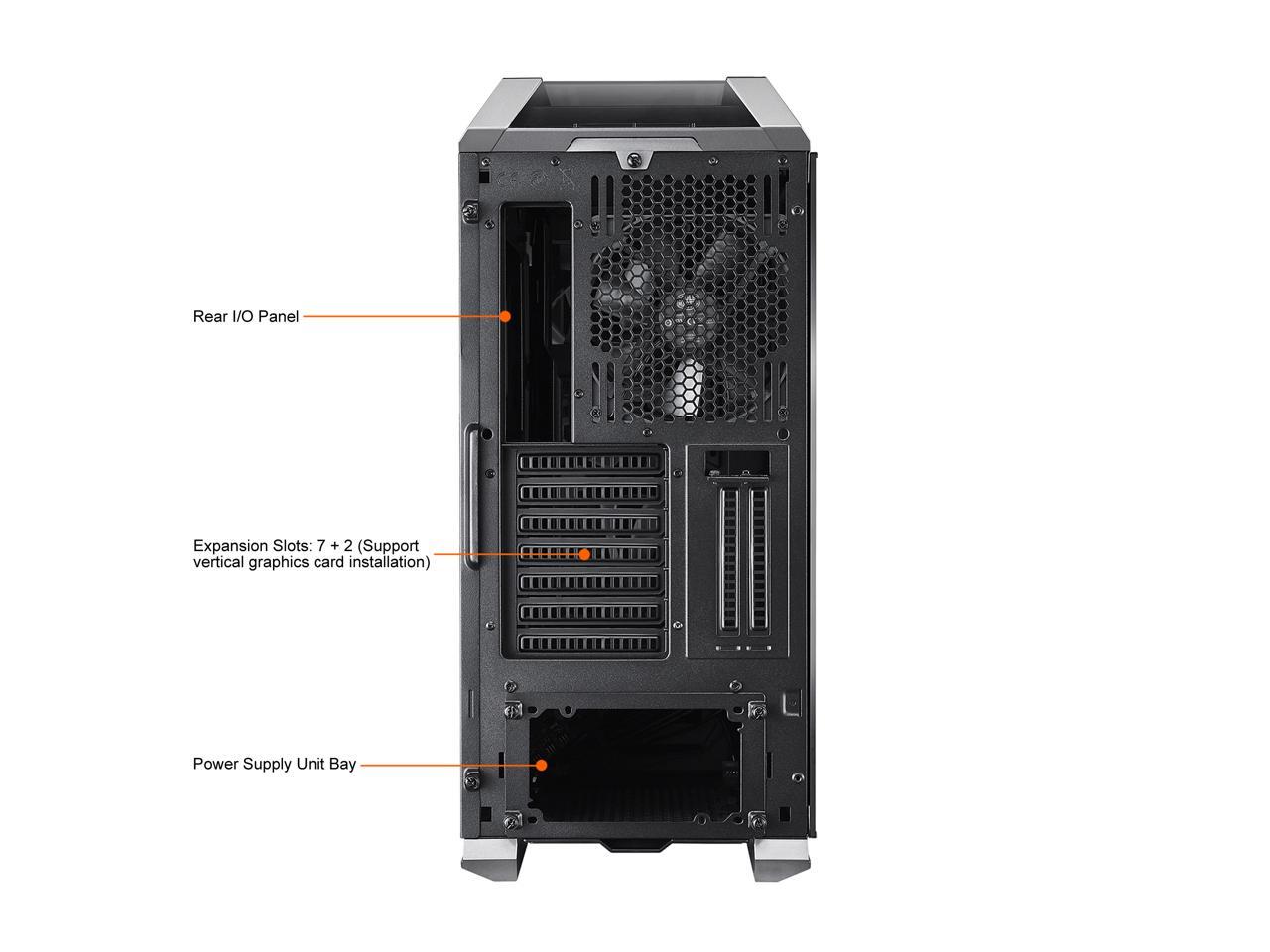 Rear I/O Panel

Expansion Slots: 7 + 2 (Support vertical graphics card installation)

Power Supply Unit Bay