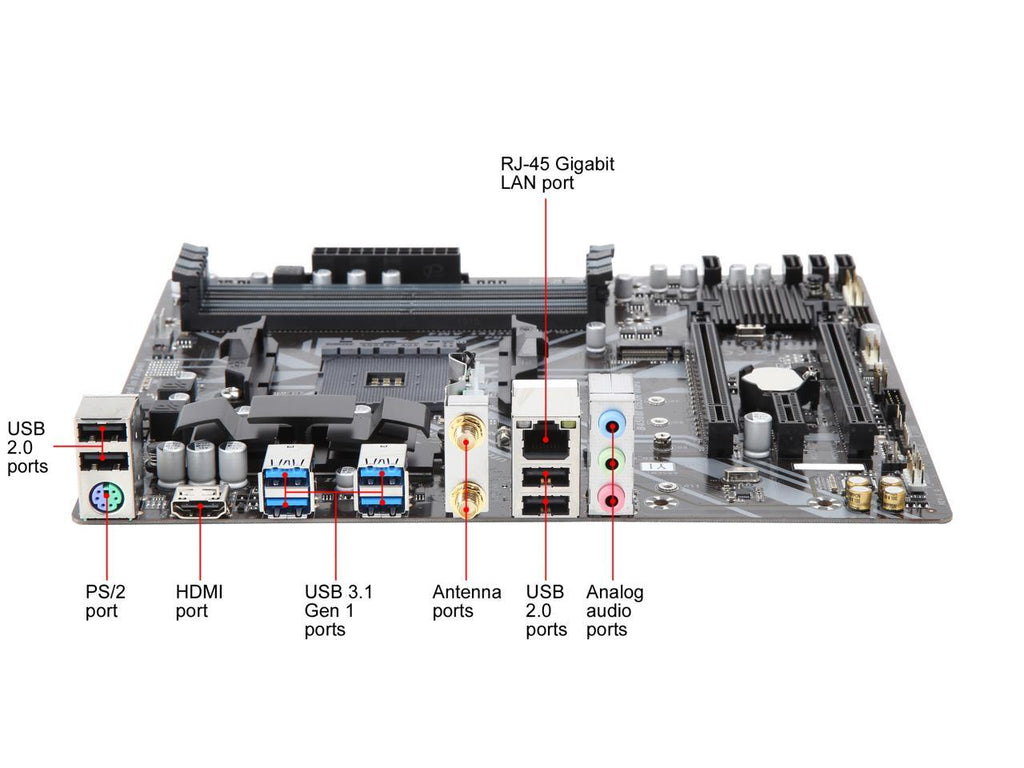 RJ-45 Gigabit LAN port

USB 2.0 ports

PS/2 port

HDMI port

USB 3.1 Gen 1 ports

Antenna ports

USB 2.0 ports

Analog audio ports