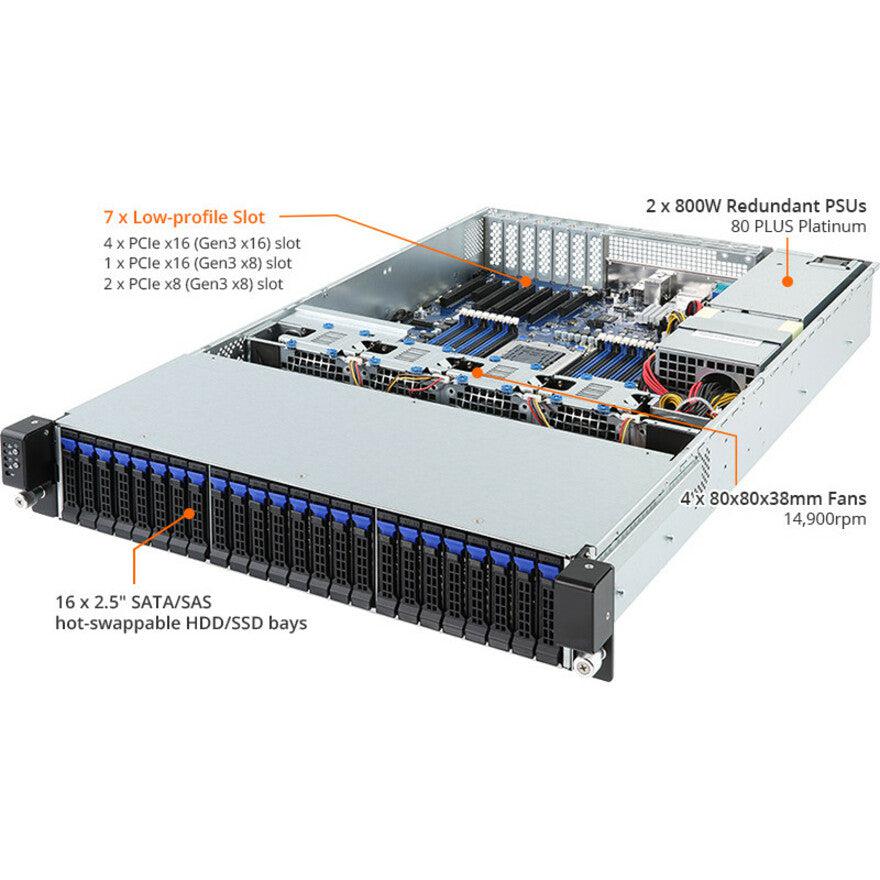 7 x Low-profile Slot
4 x PCIe x16 (Gen3 x16) slot
1 x PCIe x16 (Gen3 x8) slot
2 x PCIe x8 (Gen3 x8) slot

2 x 800W Redundant PSUs
80 PLUS Platinum

4 x 80x80x38mm Fans
14,900rpm

16 x 2.5" SATA/SAS
hot-swappable HDD/SSD bays